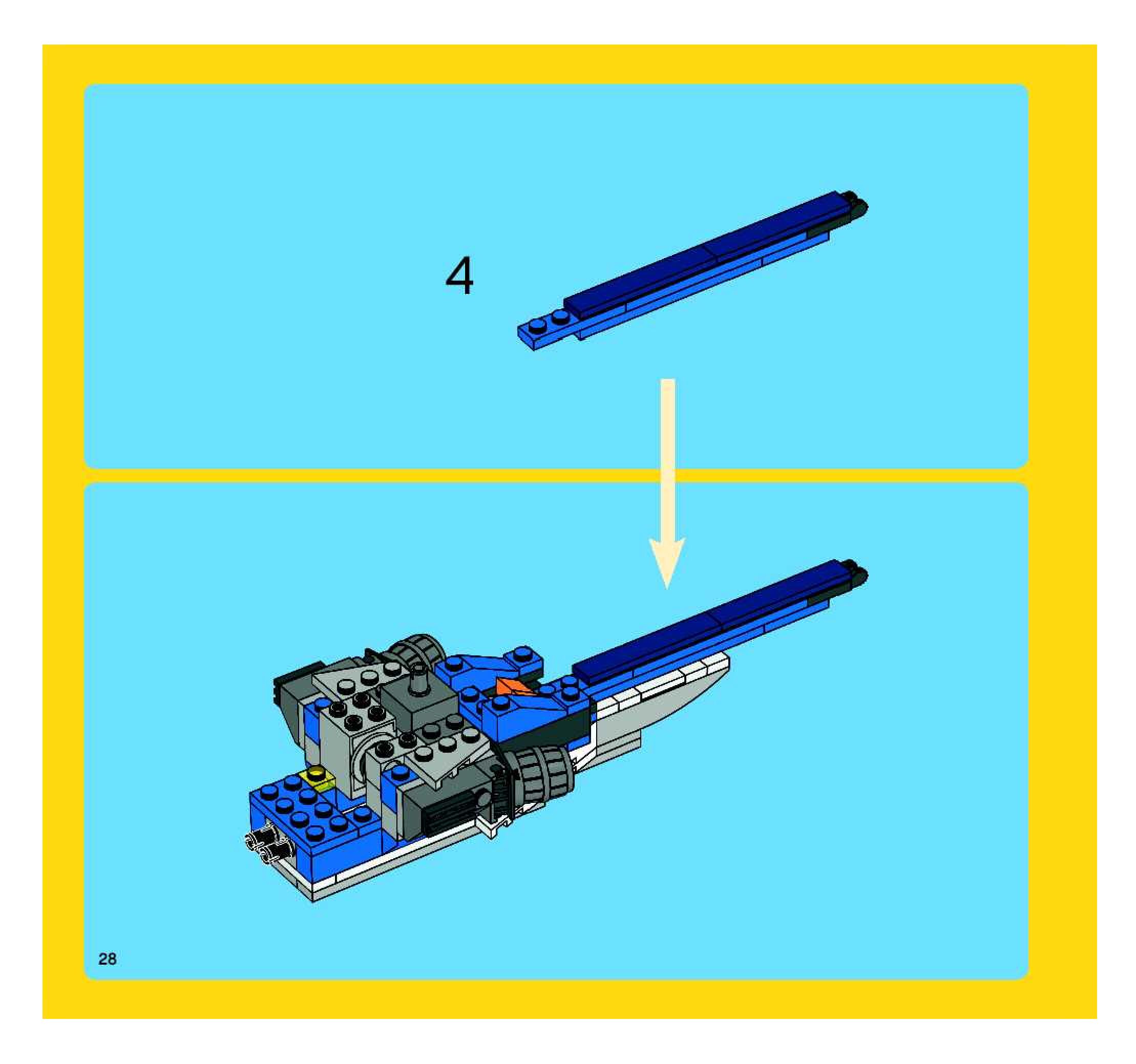 4

28