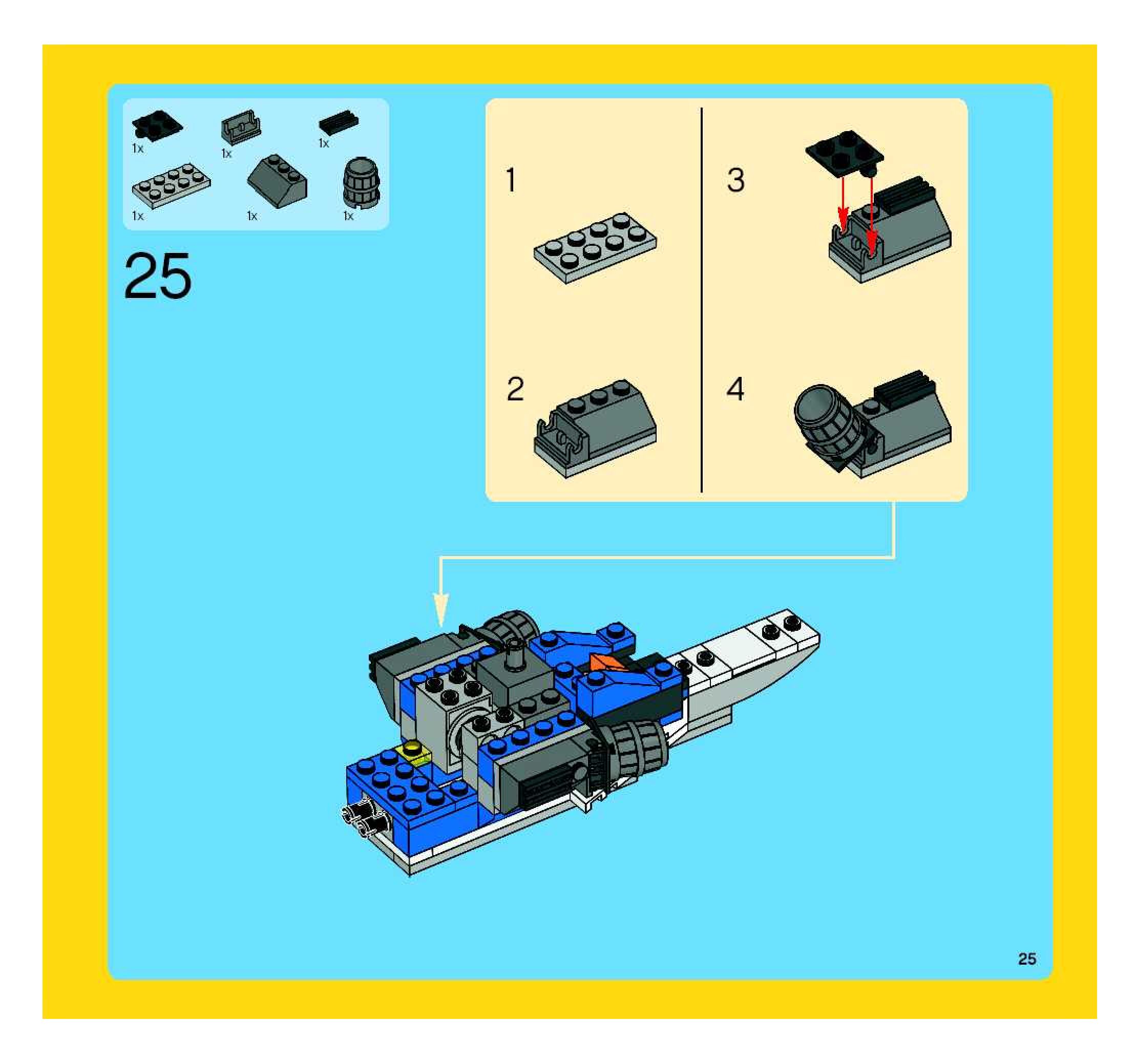 1x
1x
1x
1x
1x
1x

25

1

2

3

4

25