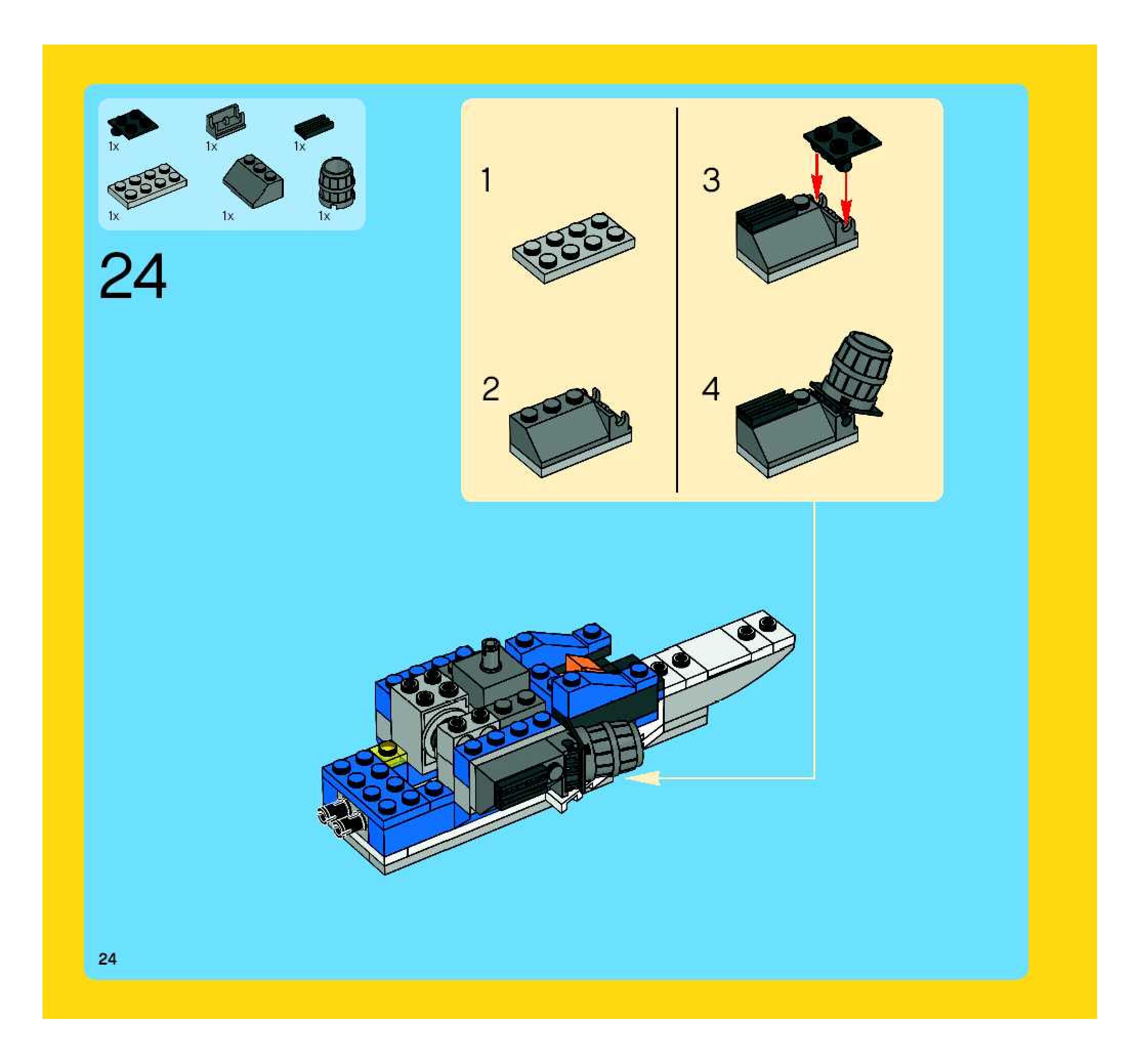 1x 1x 1x
1x 1x 1x

24

1

2

3

4

24