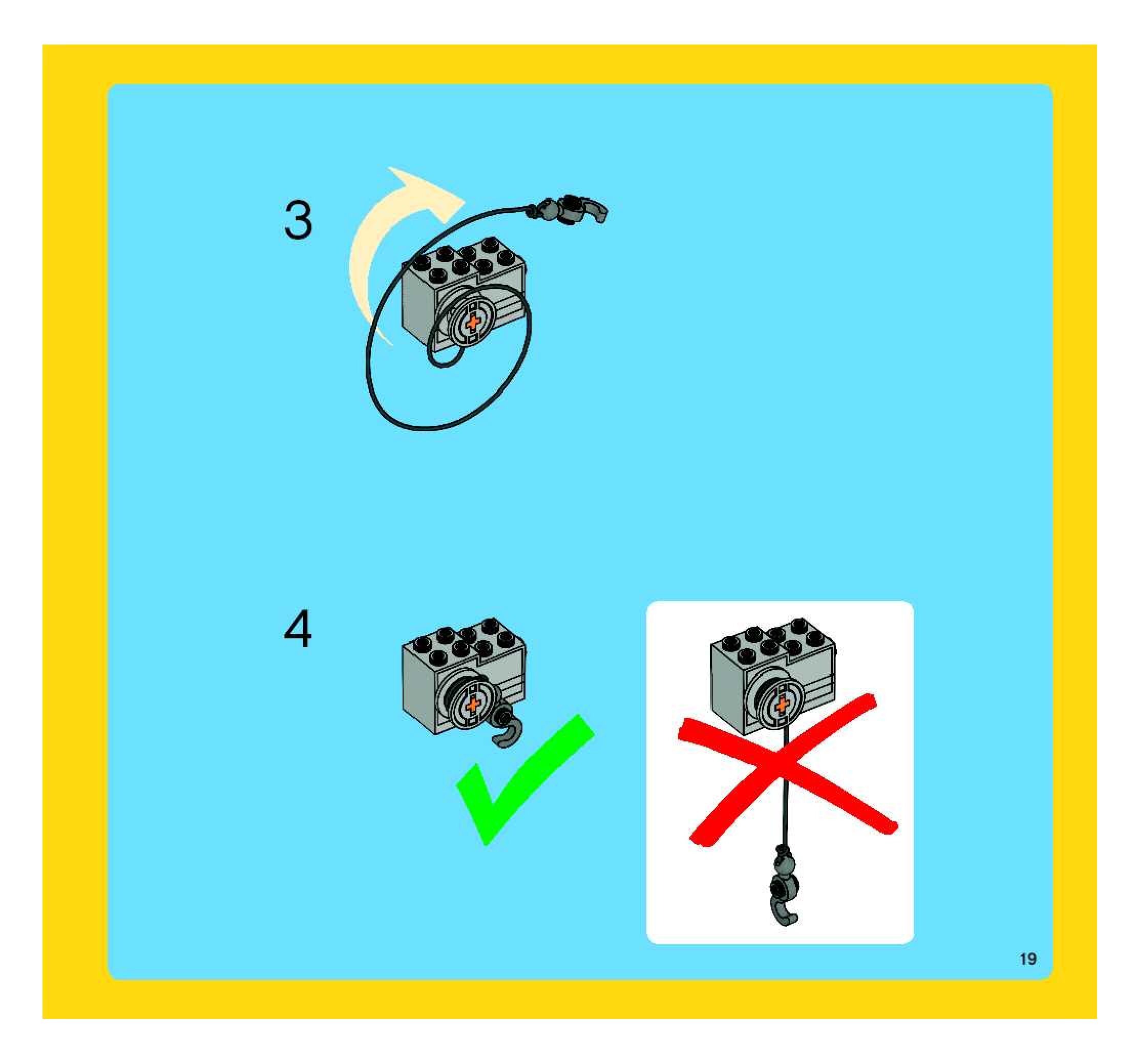 3

4

19