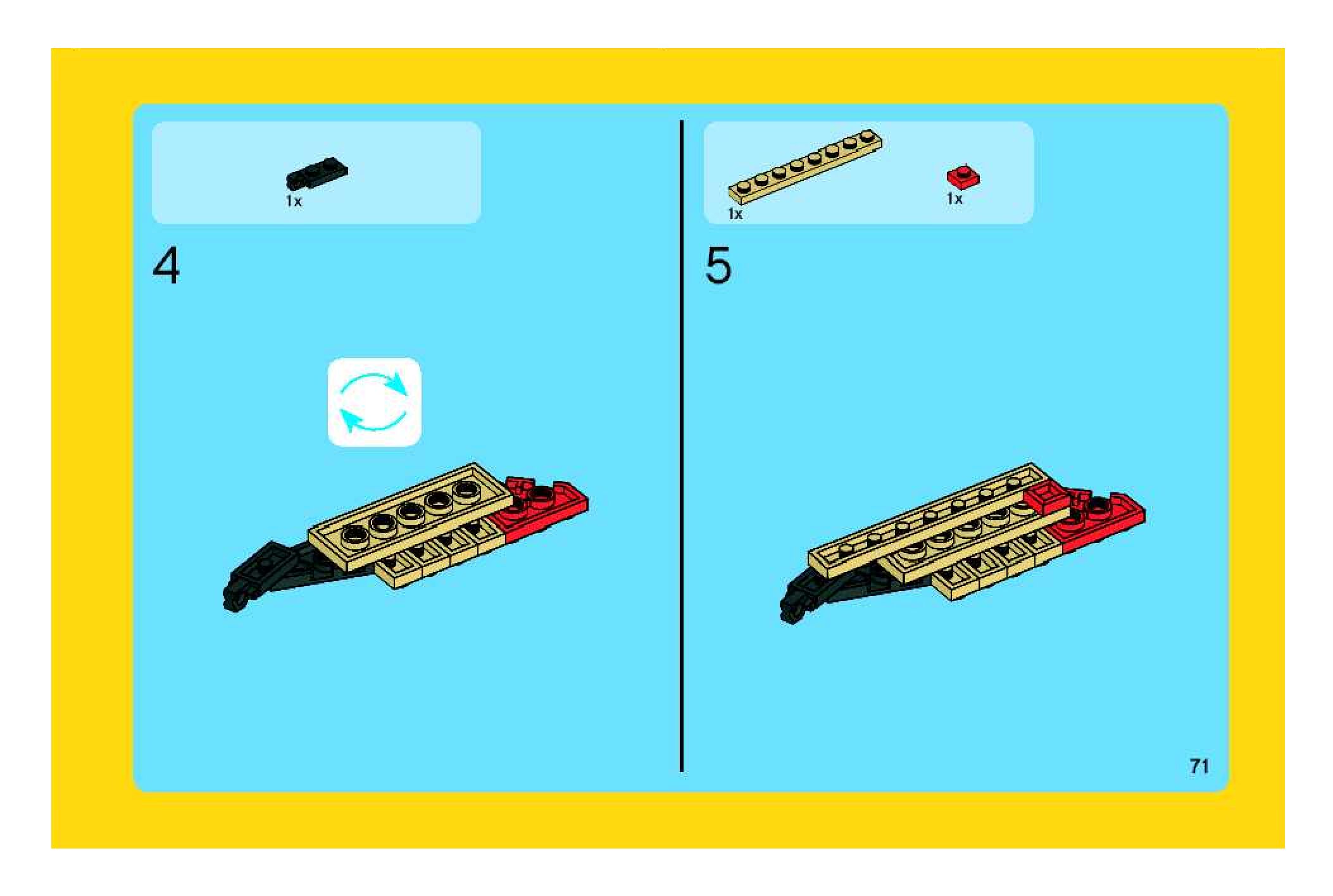 1x

4

1x

1x

5

71