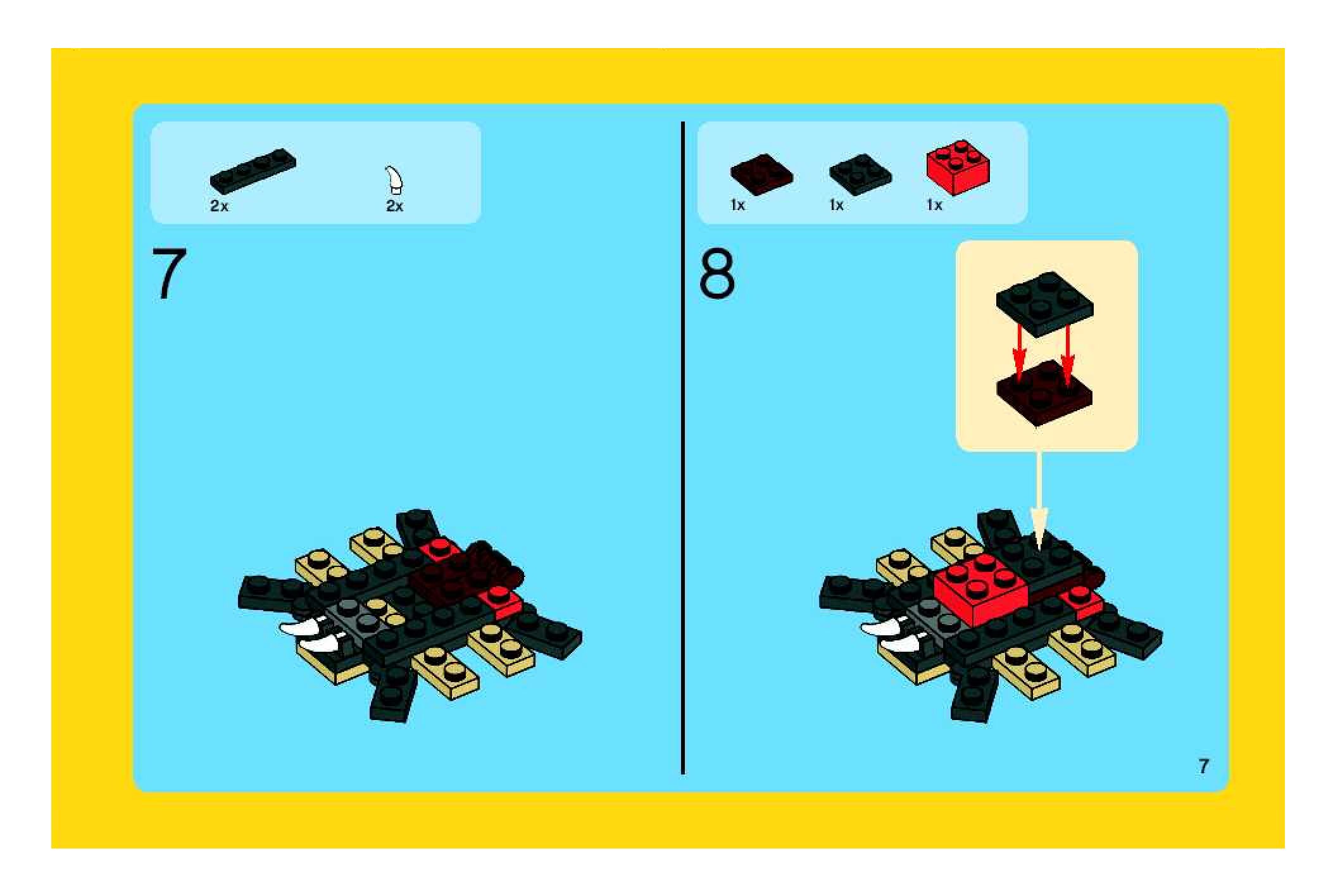 2x 2x

7

1x 1x 1x

8

7