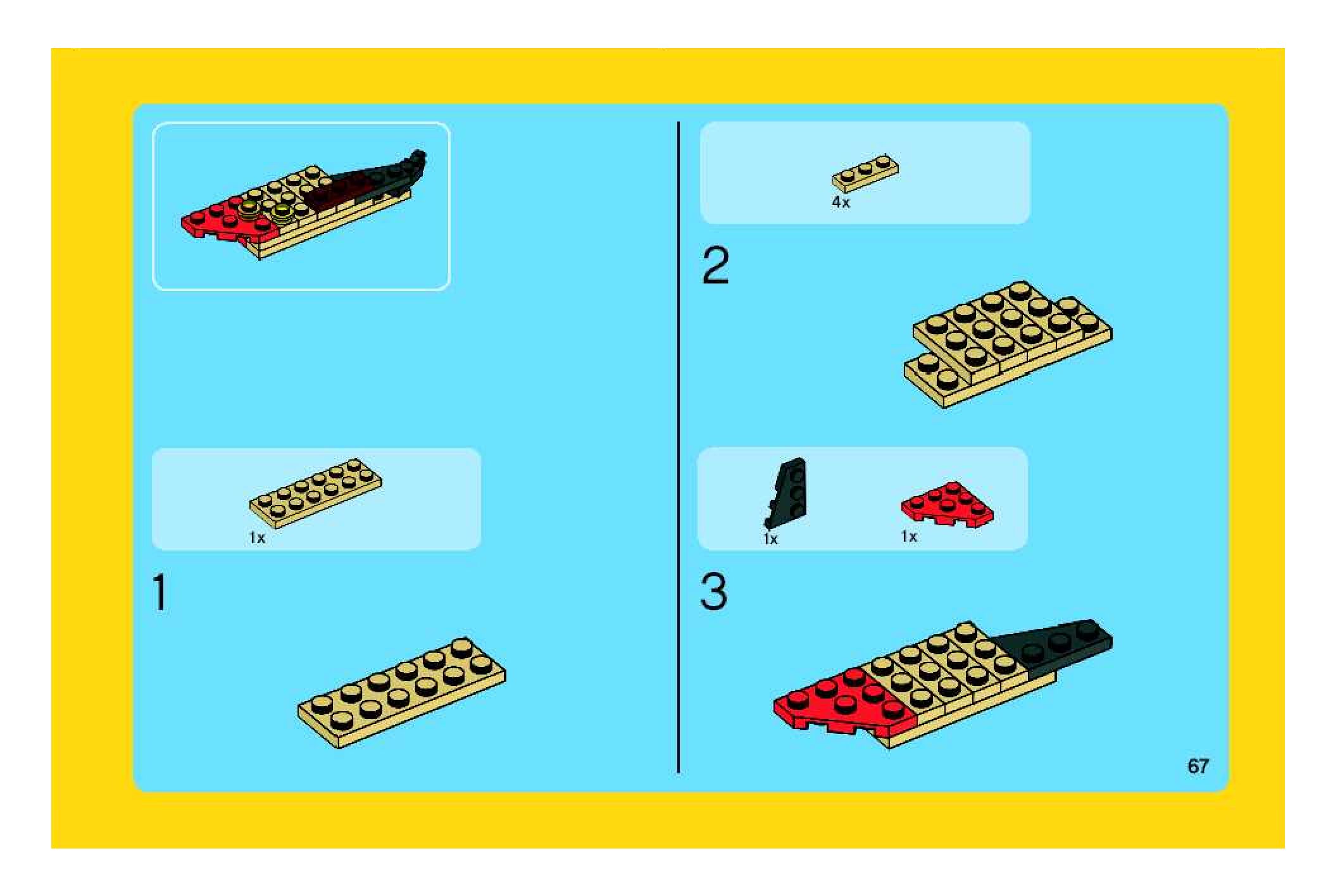 1x

1

4x

2

1x

1x

3

67