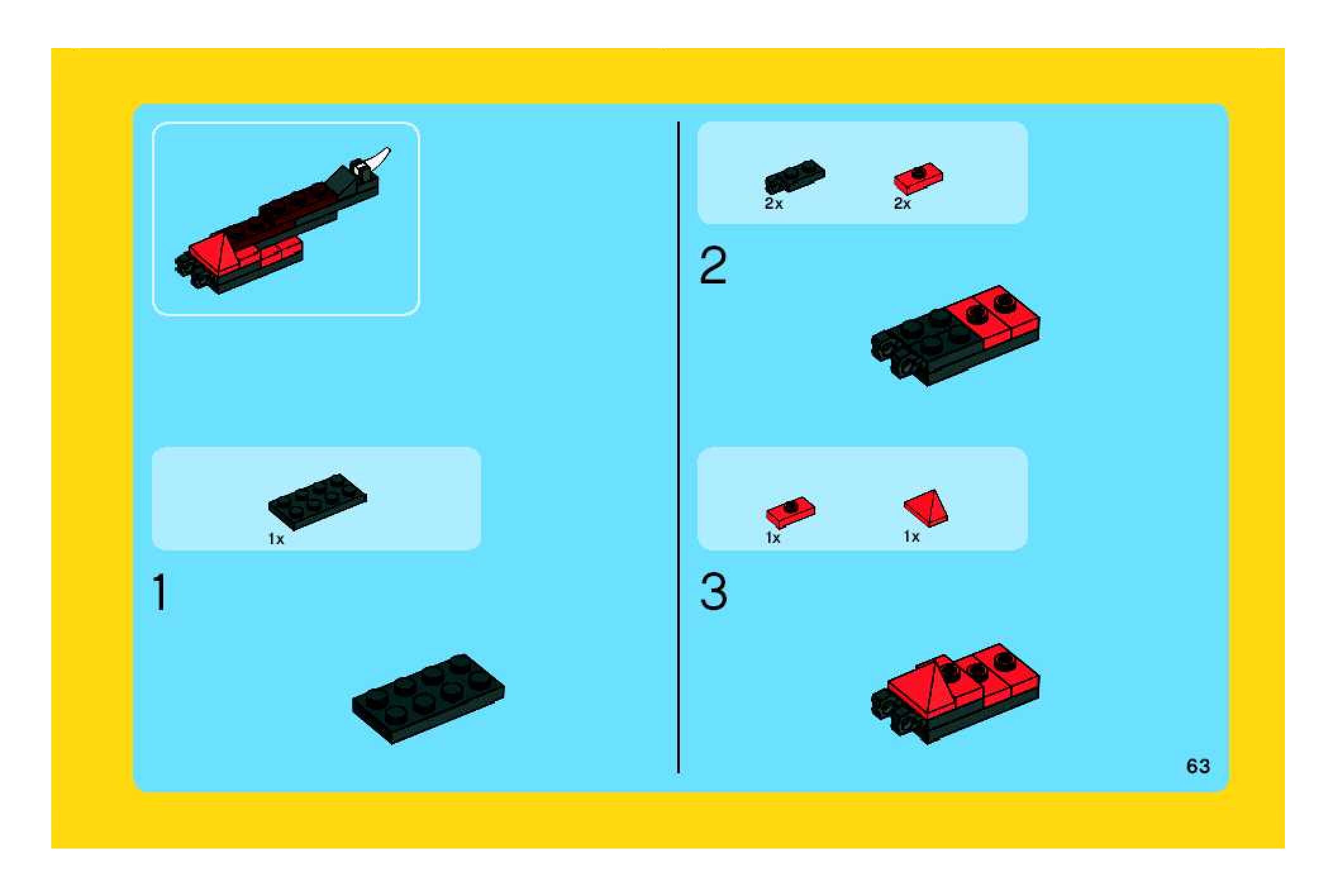 1x

1

2x 2x

2

1x 1x

3

63