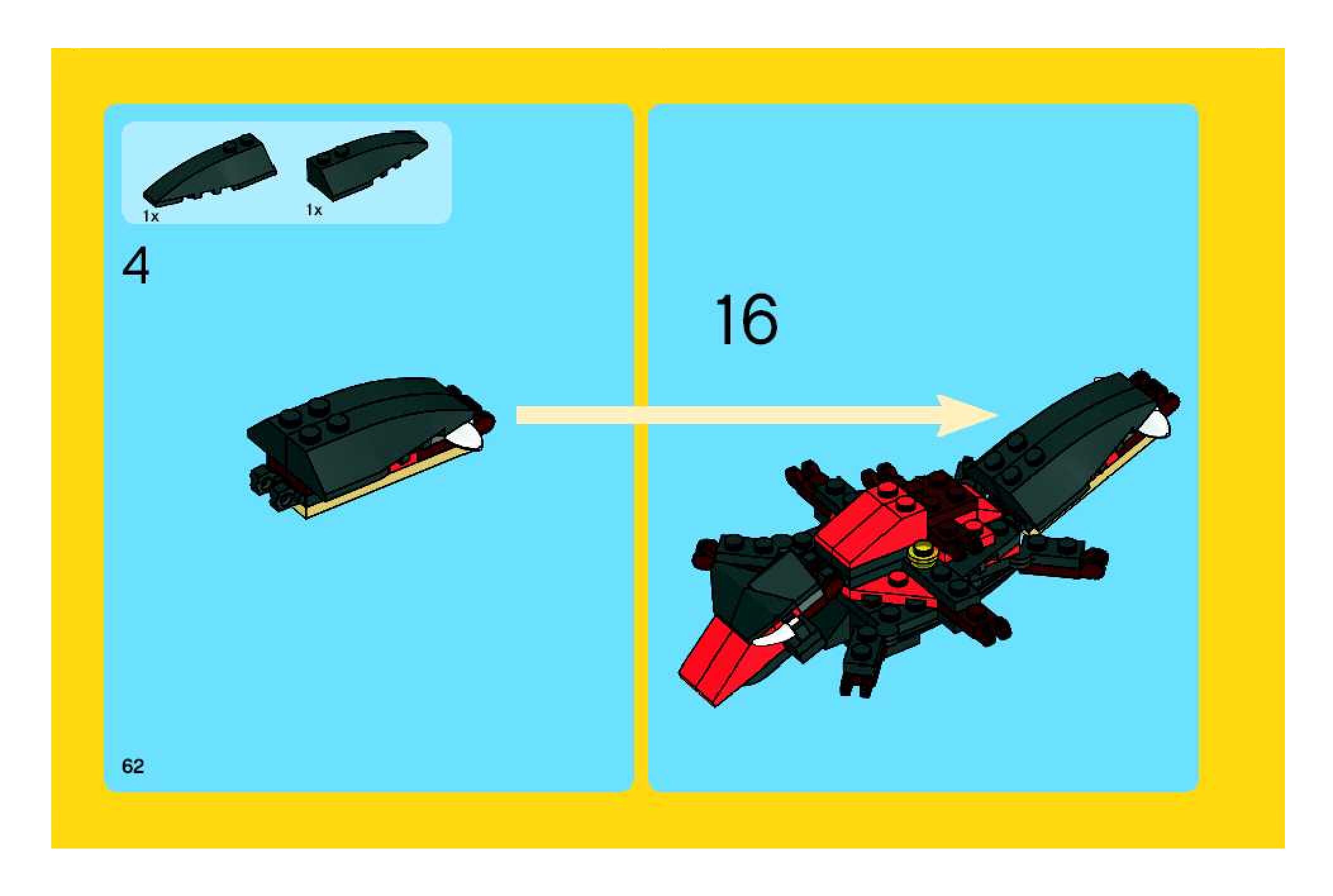 1x

1x

4

16

62