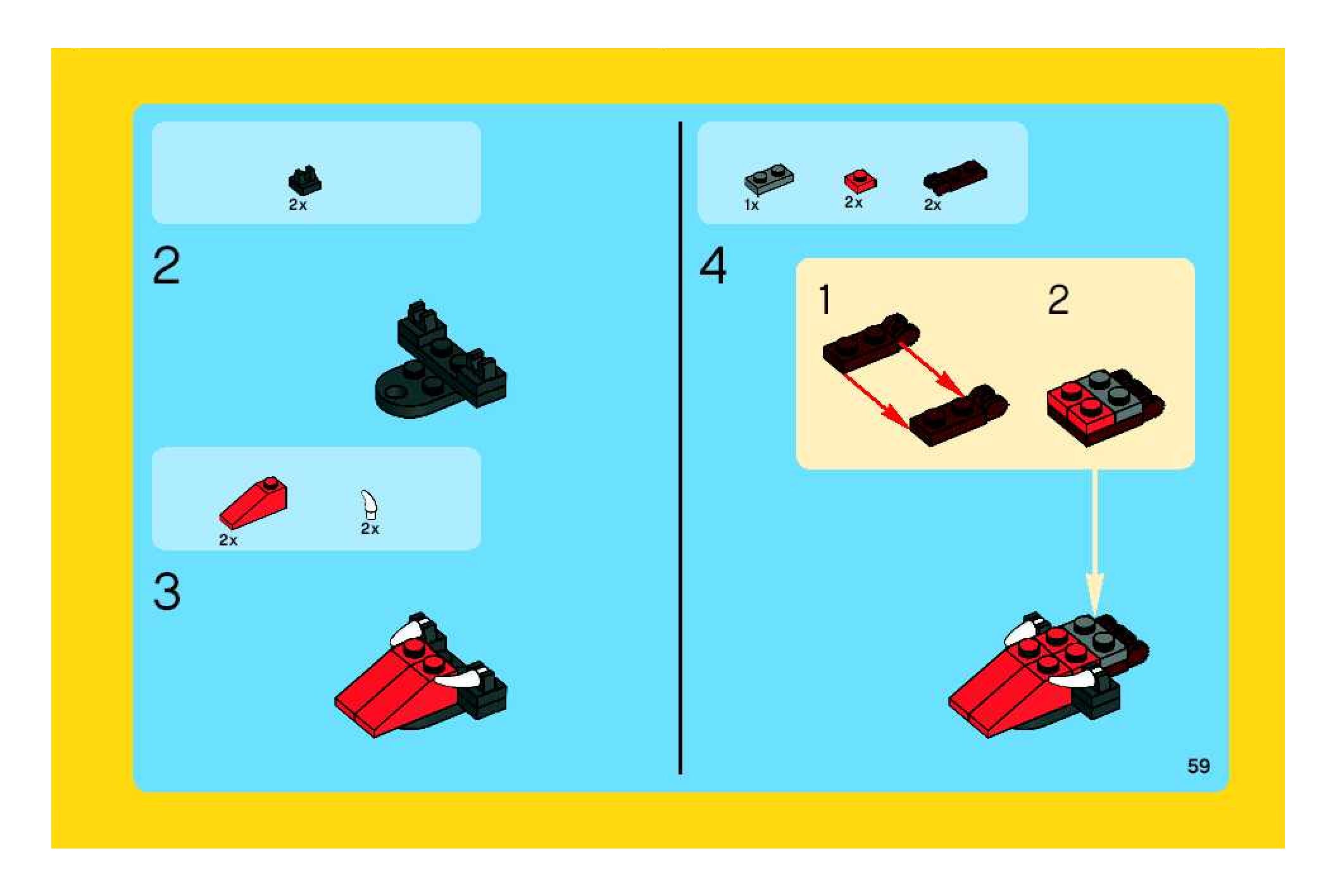 2x

2

2x

2x

3

1x

2x

2x

4

1

2

59