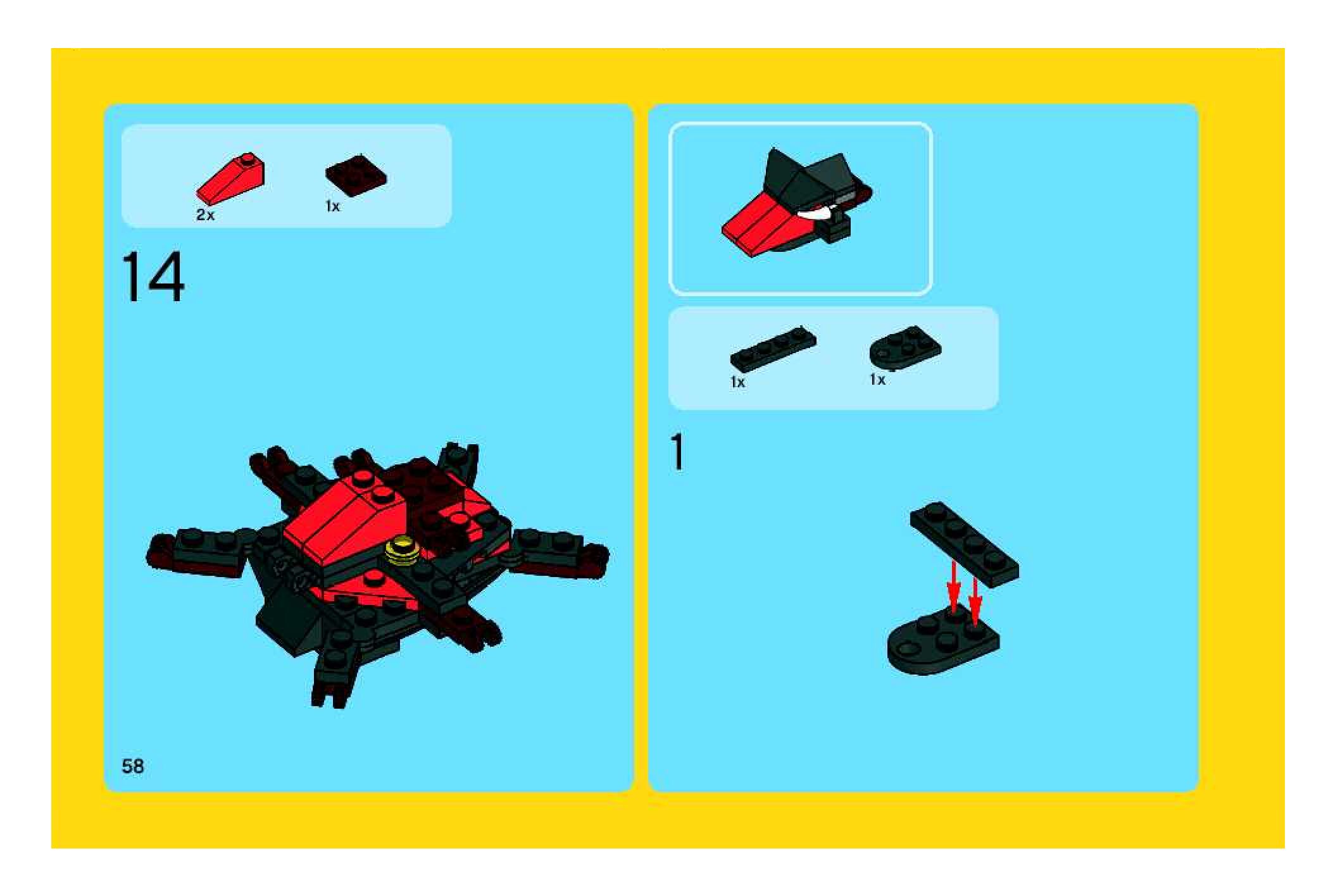 2x
1x
14
58
1x
1x
1