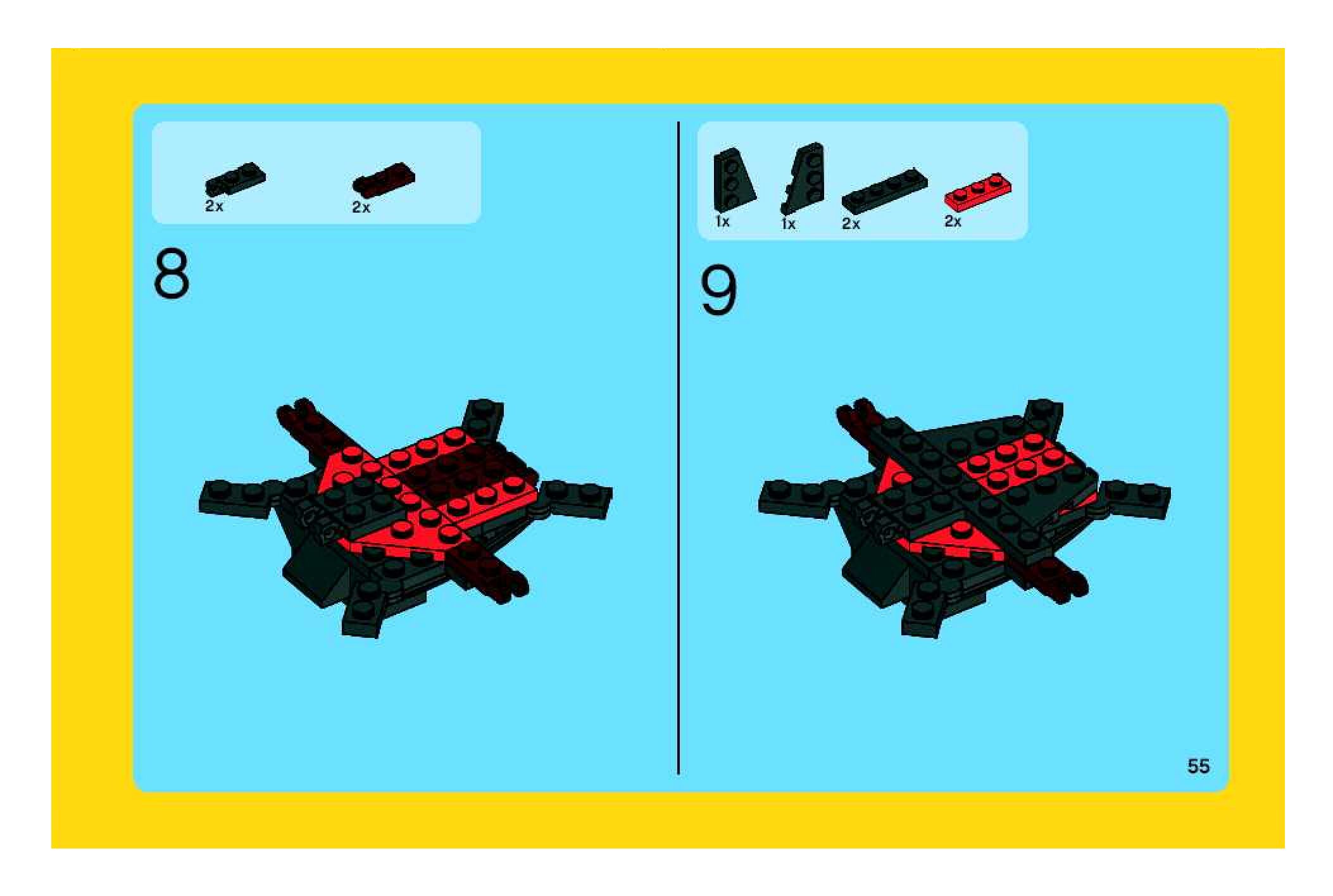 2x 2x

8

1x 1x 2x 2x

9

55