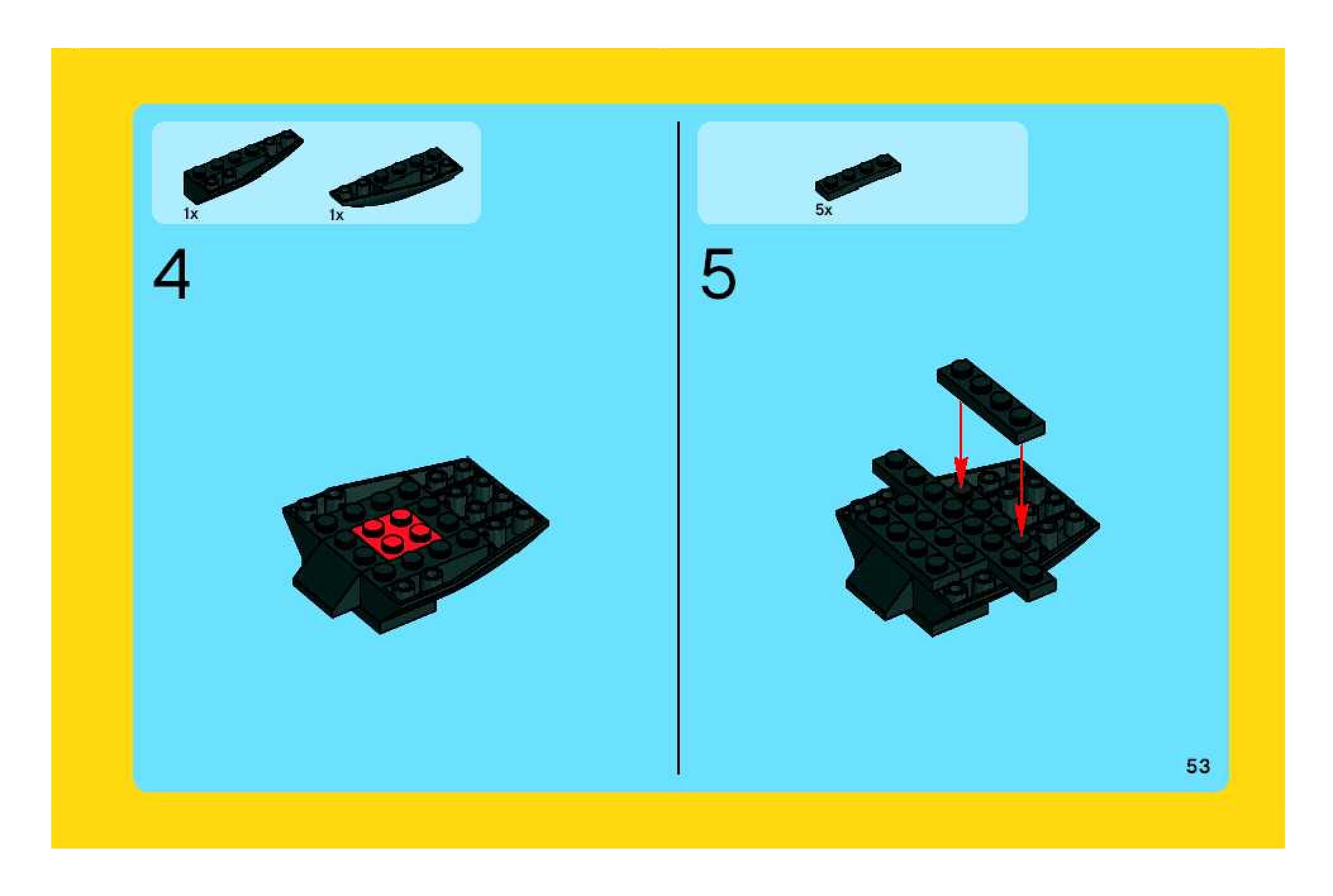 1x
1x

4

5x

5

53