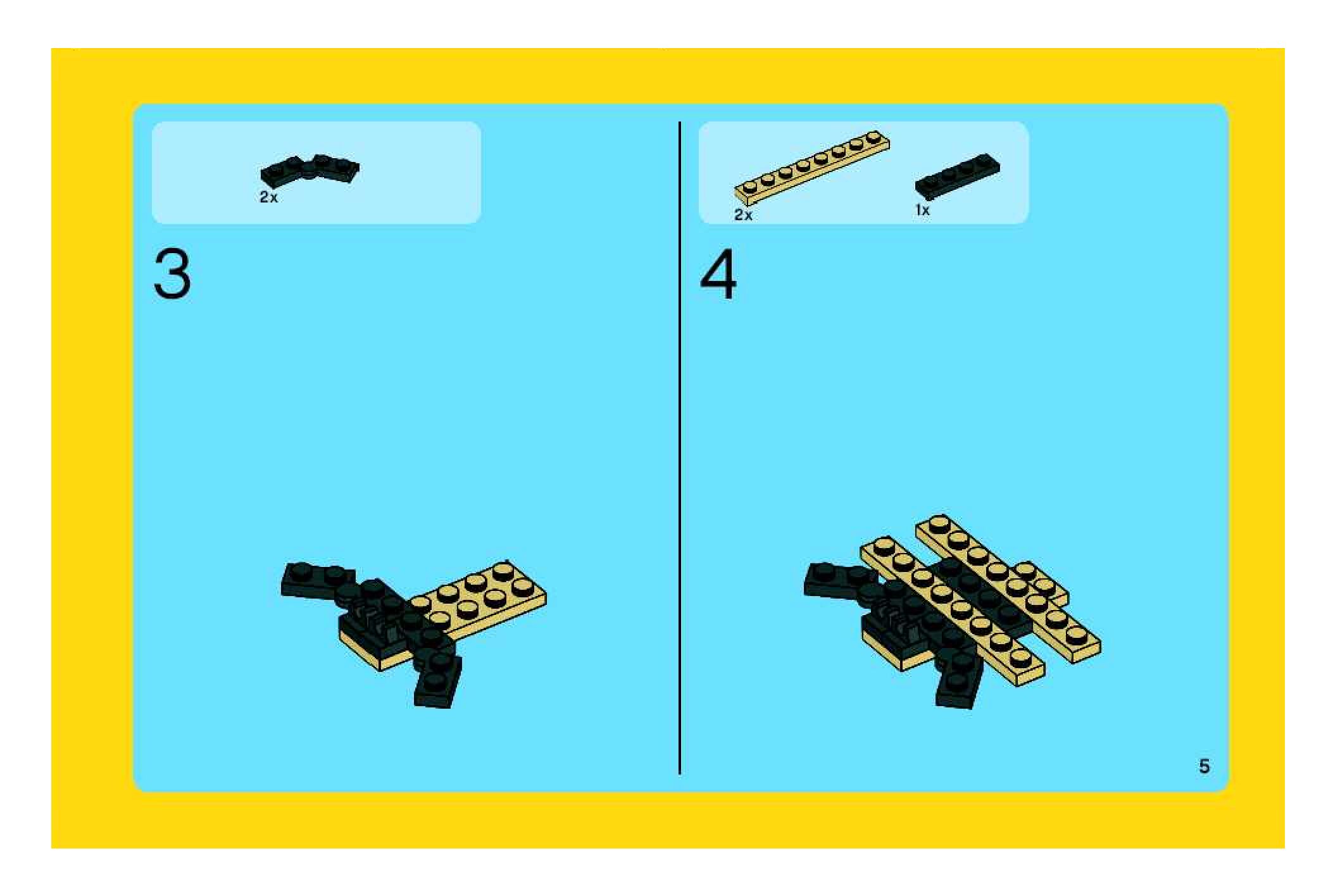 2x

3

2x

1x

4

5