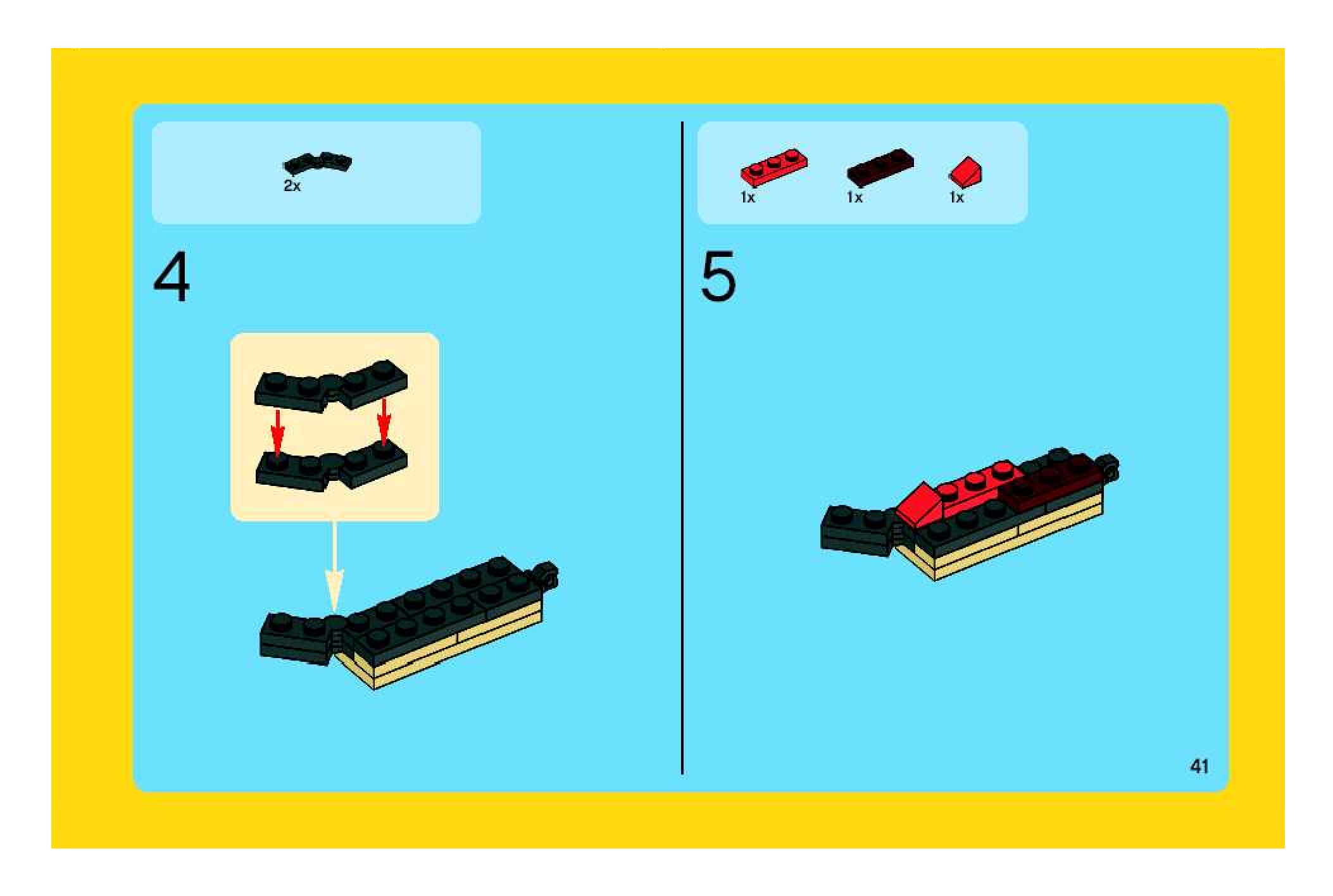 2x

4

1x 1x 1x

5

41