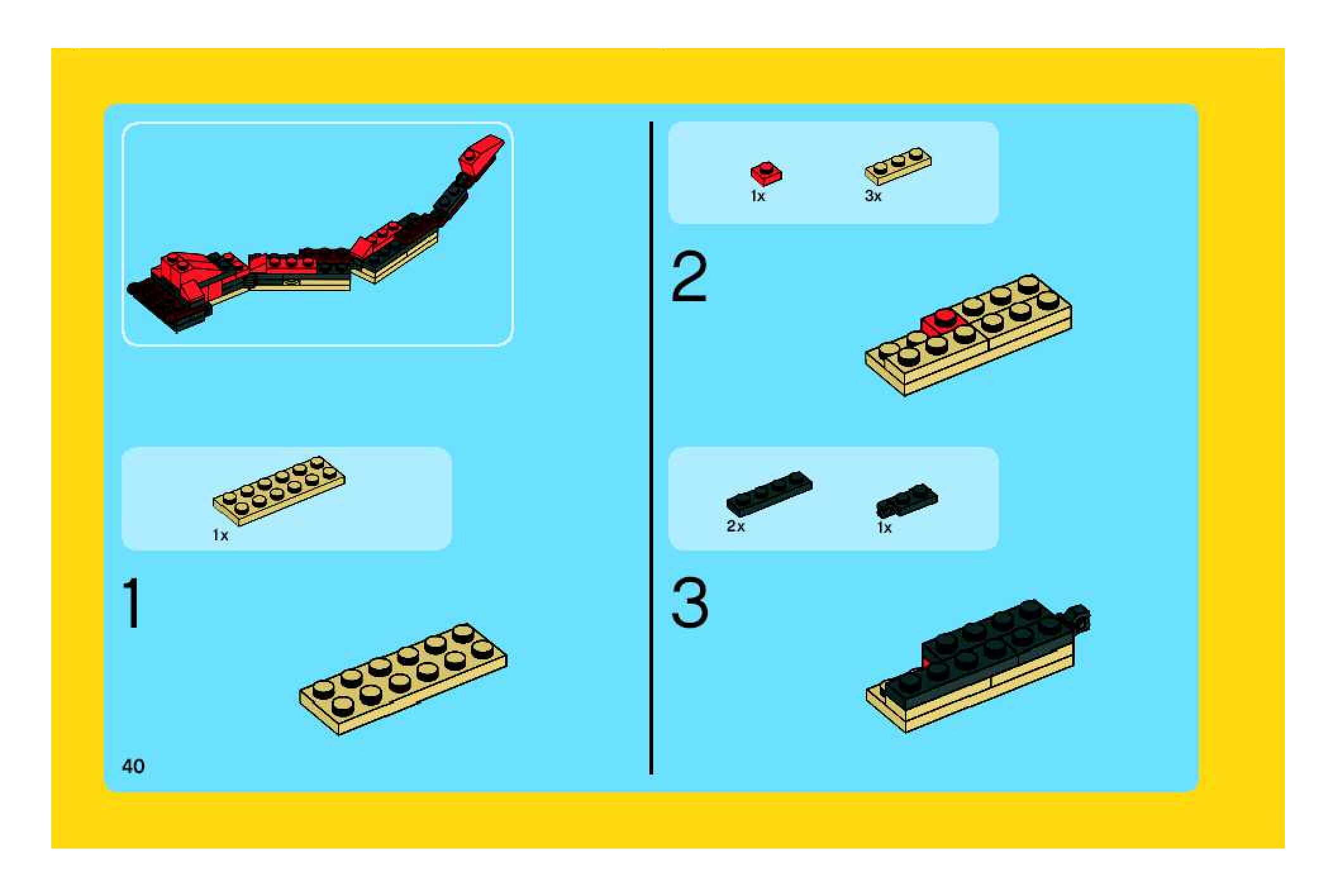 1x

1

40

1x

3x

2

2x

1x

3