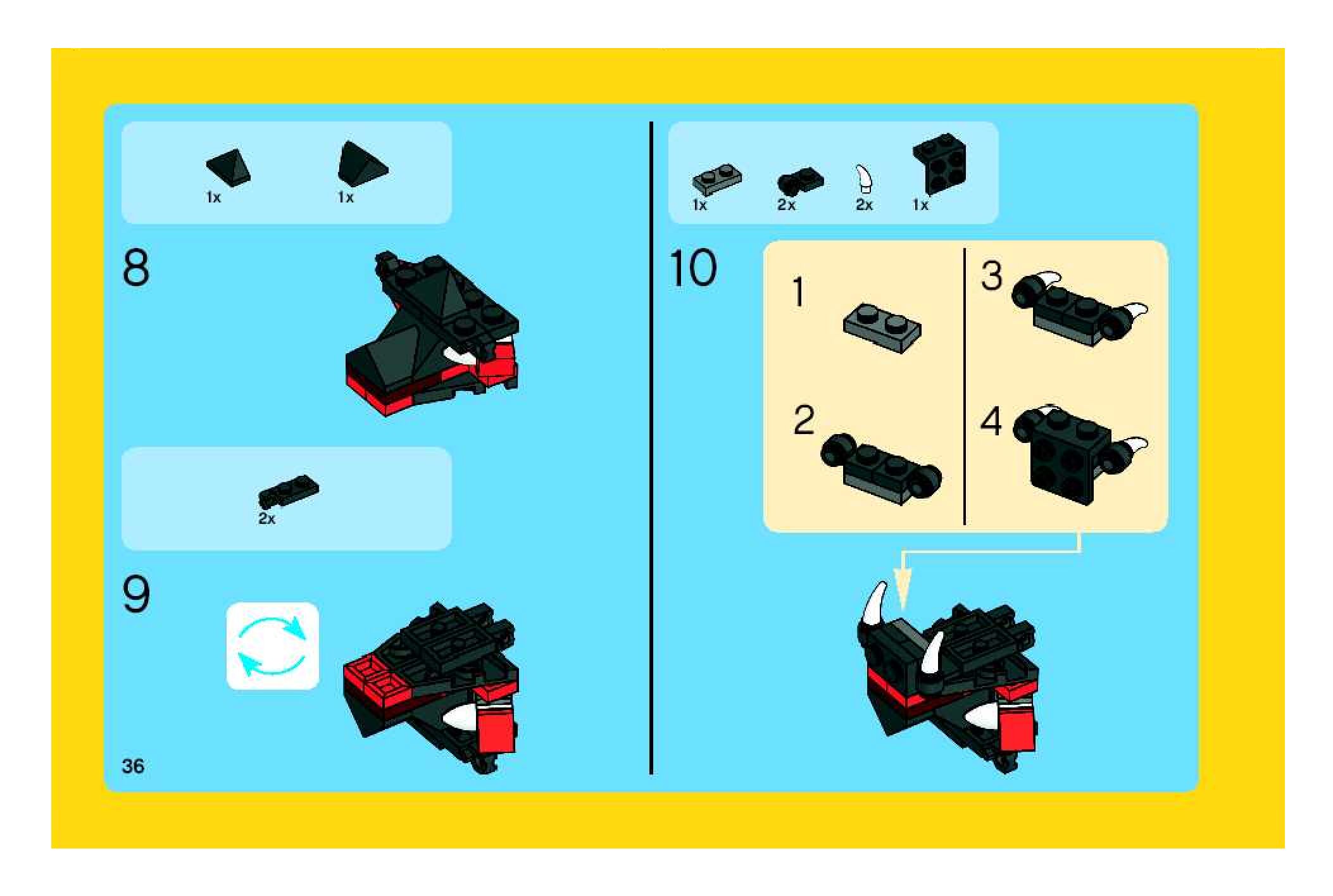 1x 1x

8

2x

9

36

1x 2x 2x 1x

10

1

2

3

4