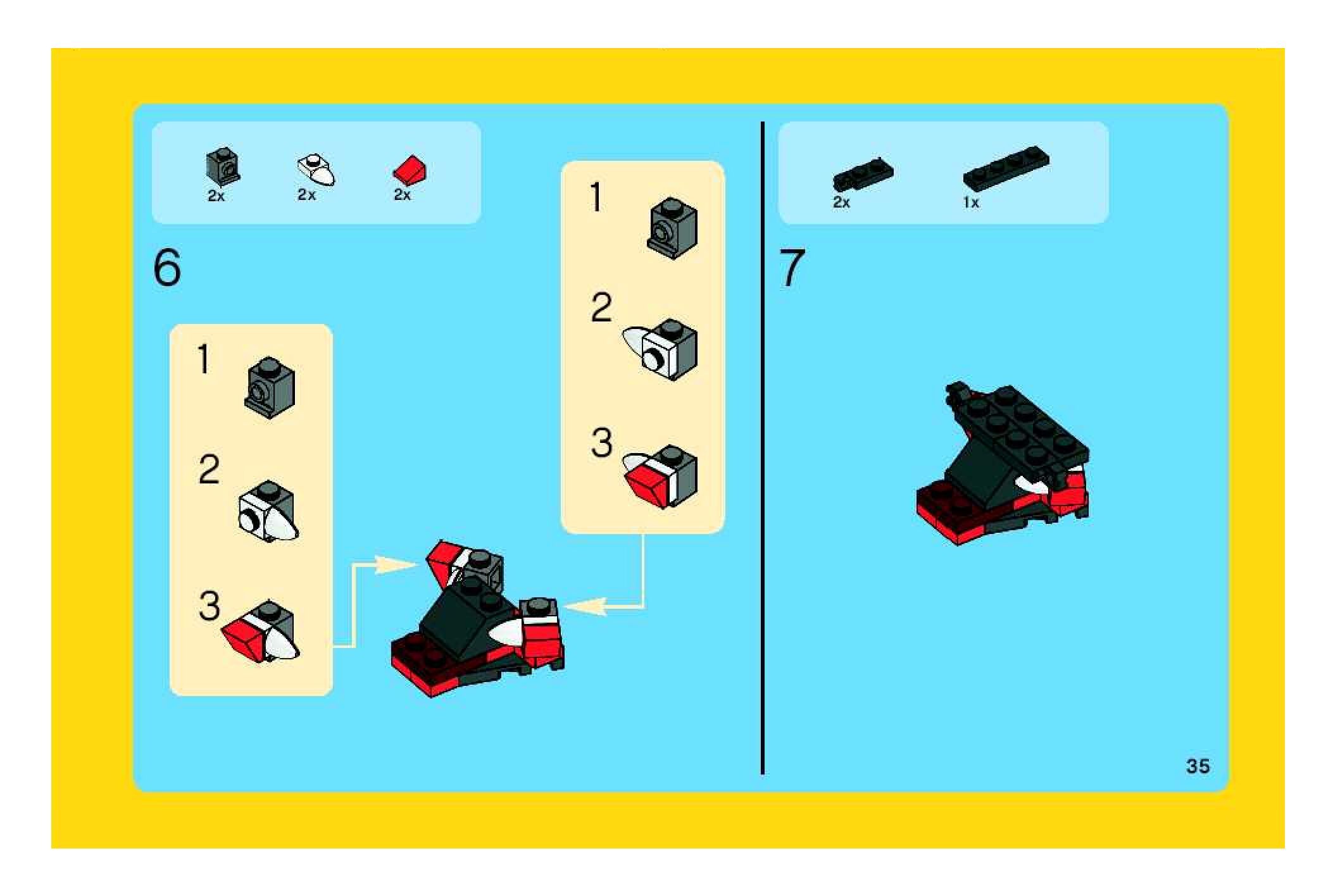 2x 2x 2x

6

1

2

3

1

2

3

2x 1x

7

35