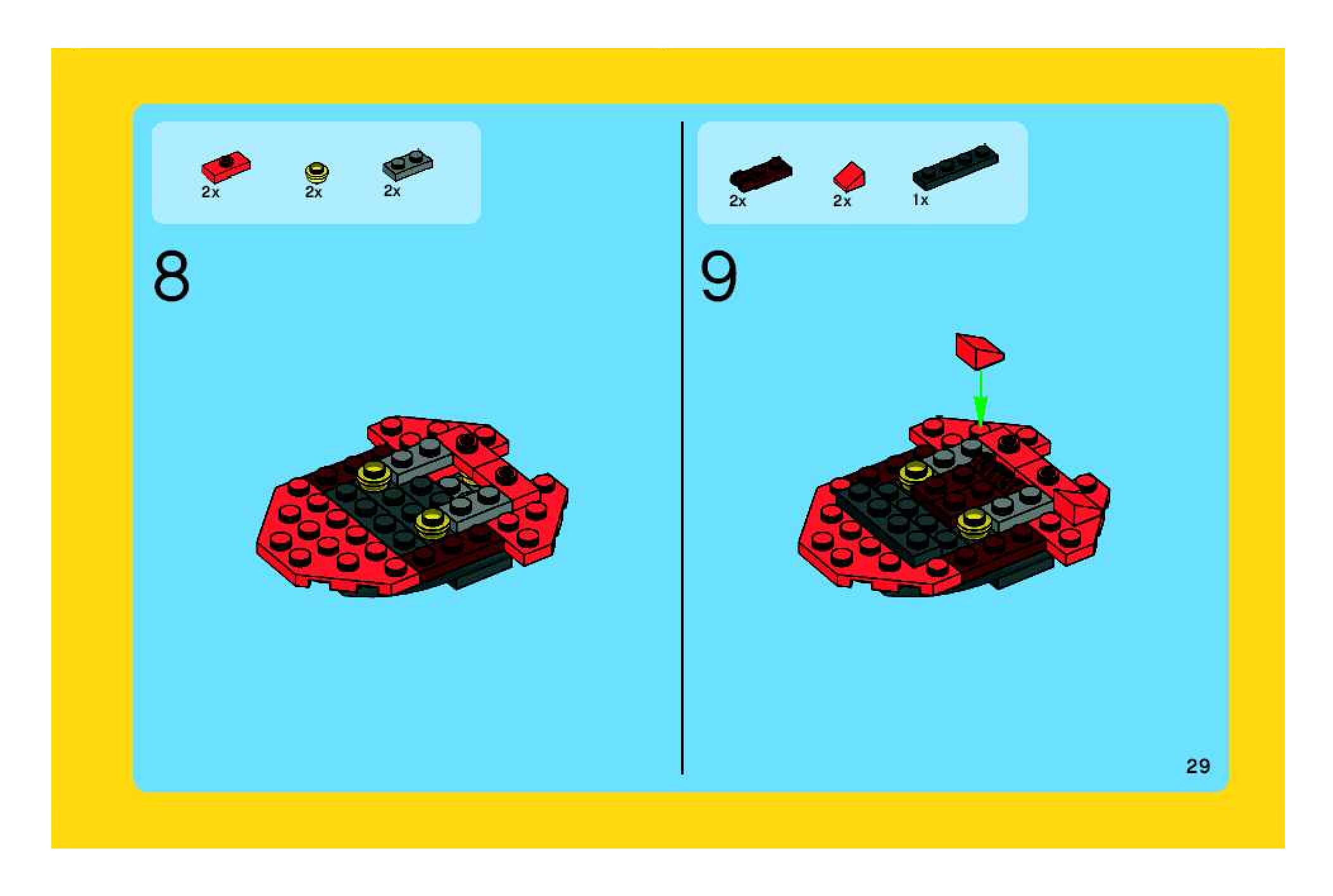 2x 2x 2x

8

2x 2x 1x

9

29