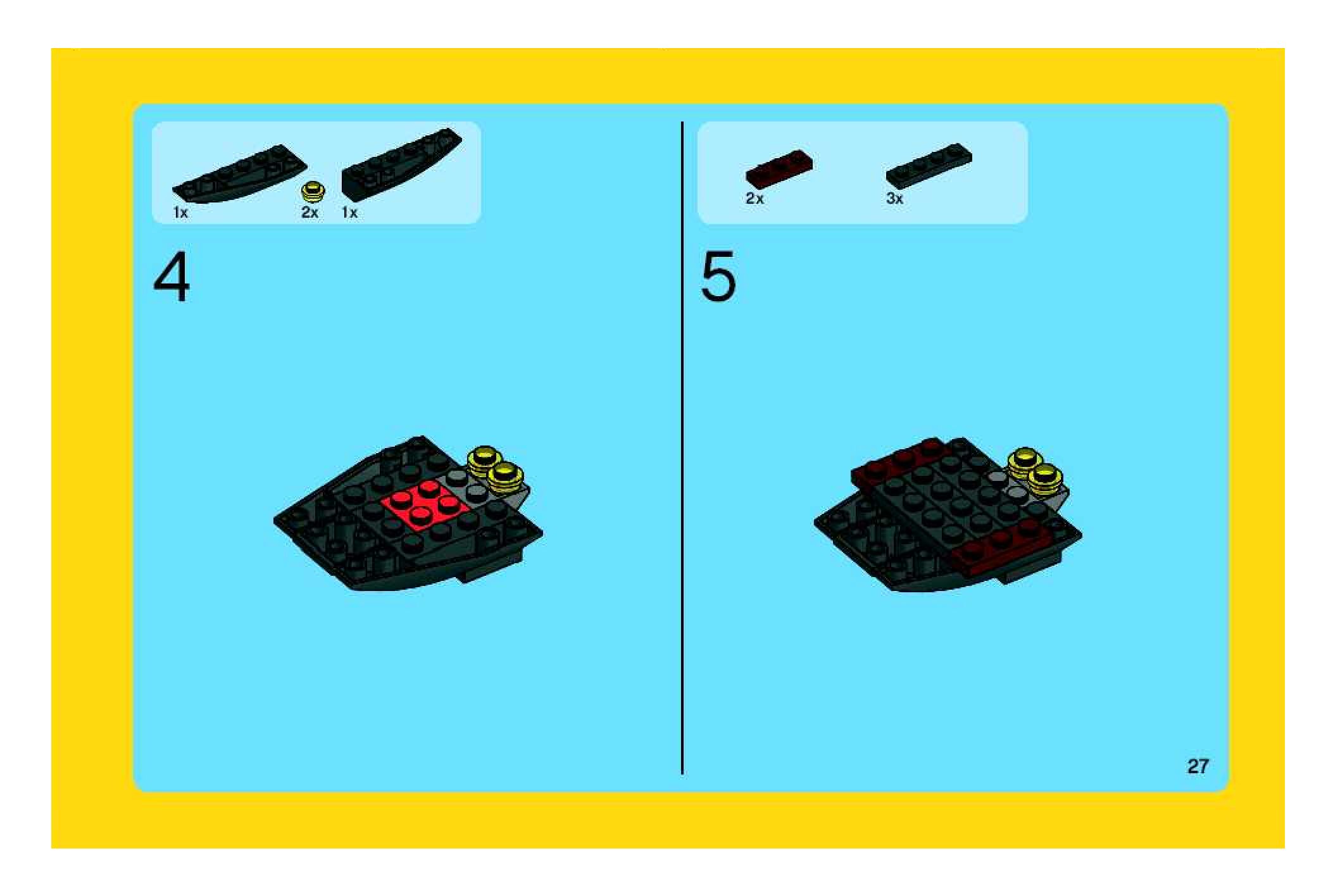 1x 2x 1x

4

2x 3x

5

27