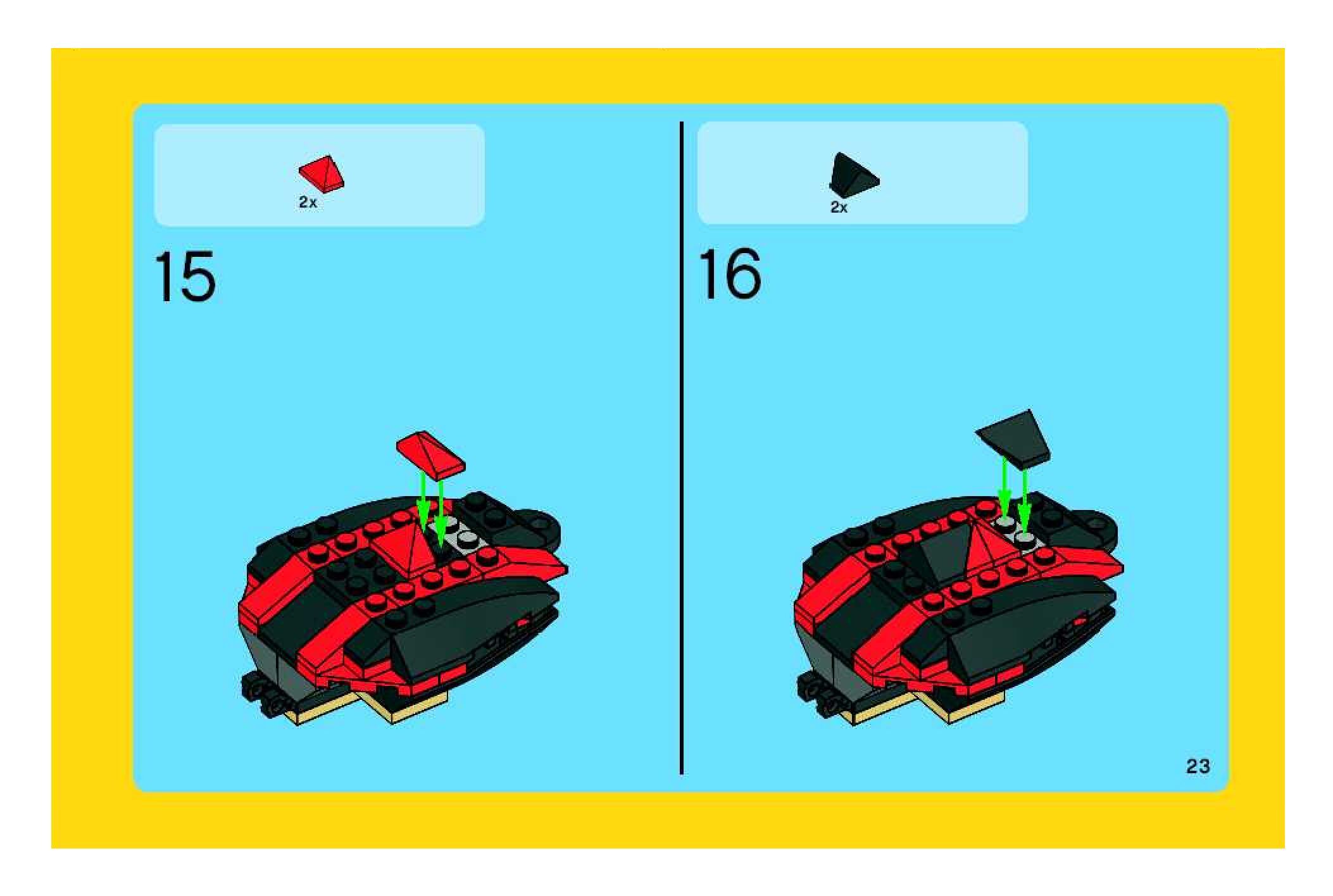 2x

15

2x

16

23