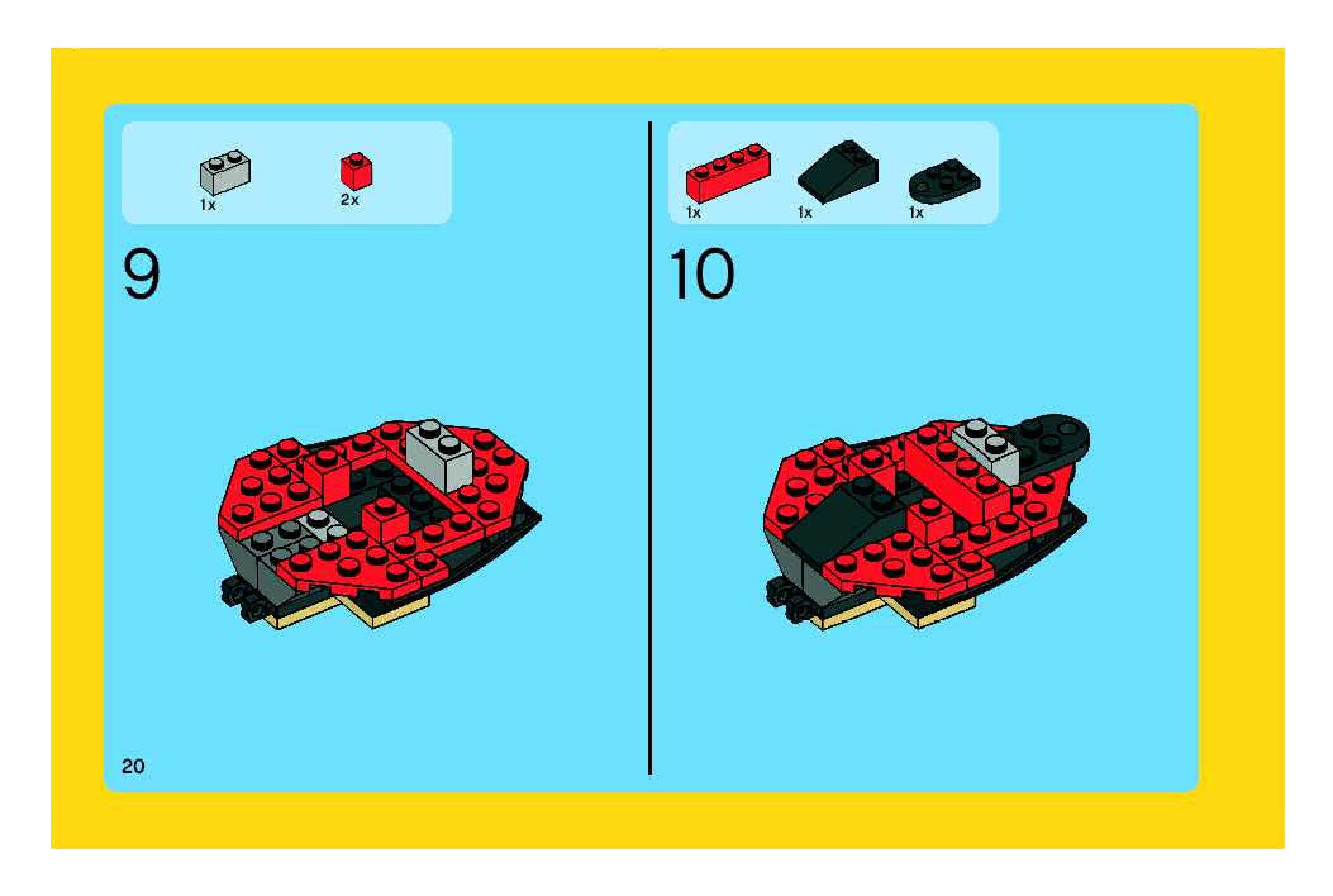 1x

2x

9

20

1x

1x

1x

10