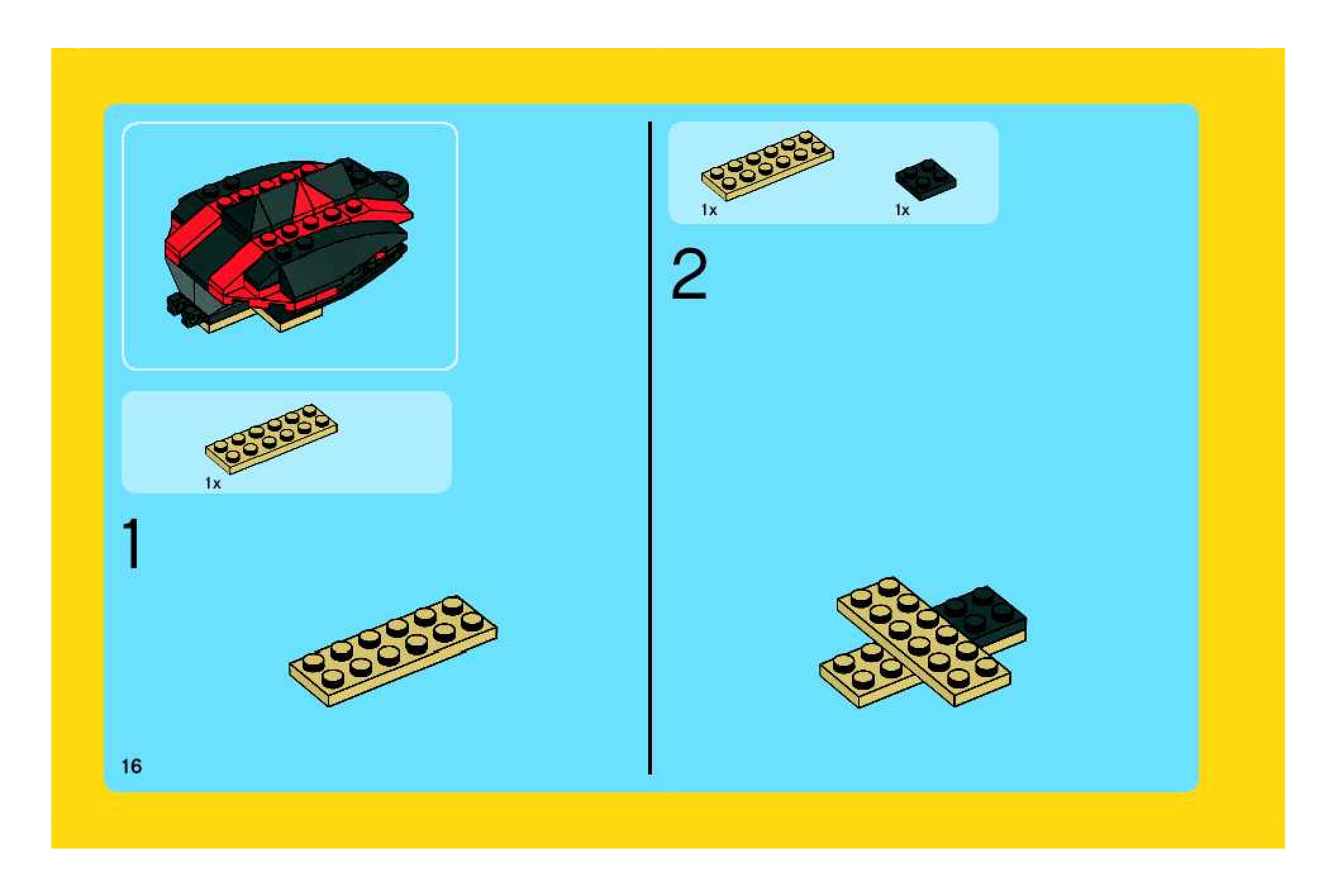 1x

1

16

1x

1x

2