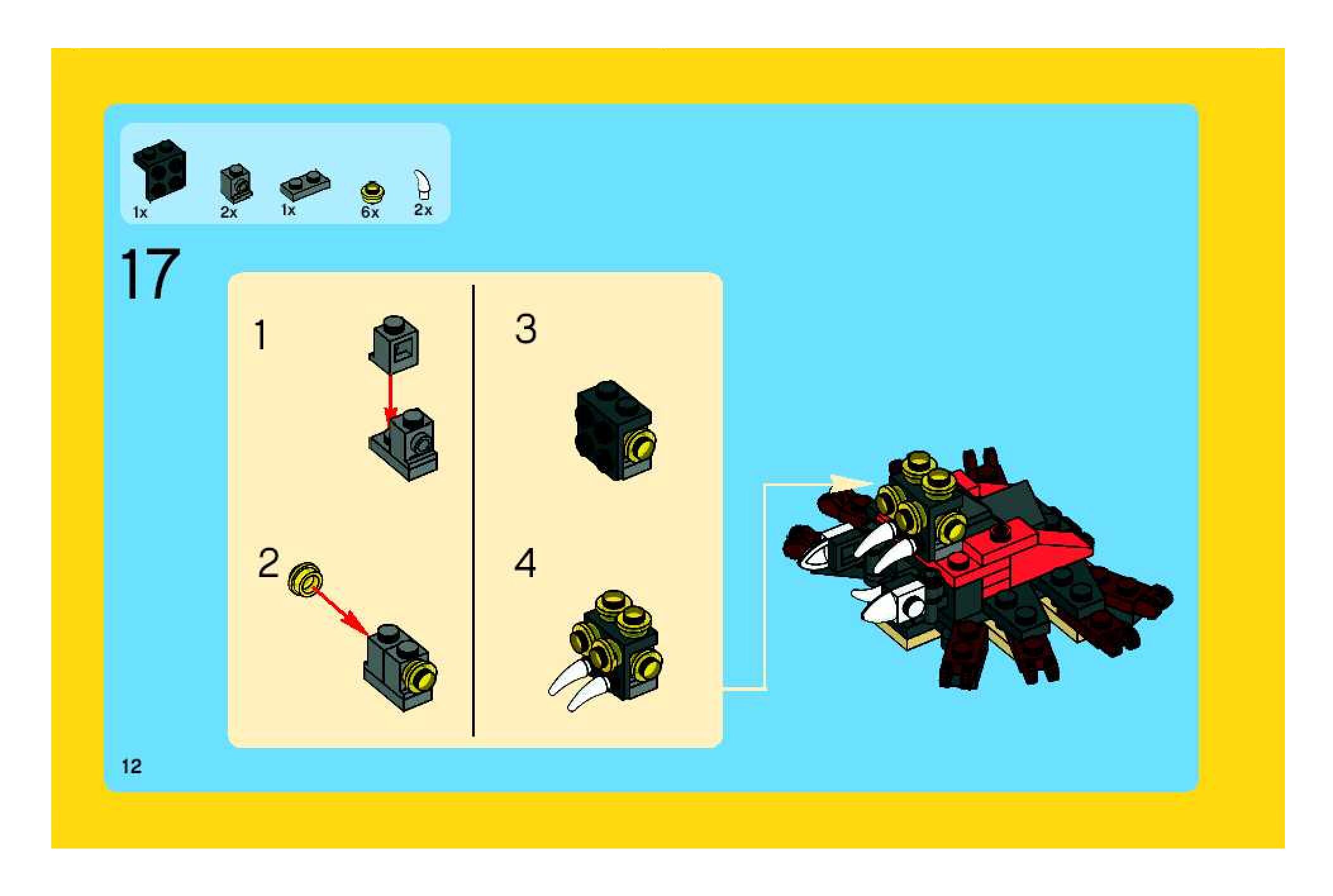 1x 2x 1x 6x 2x

17

1

2

3

4

12