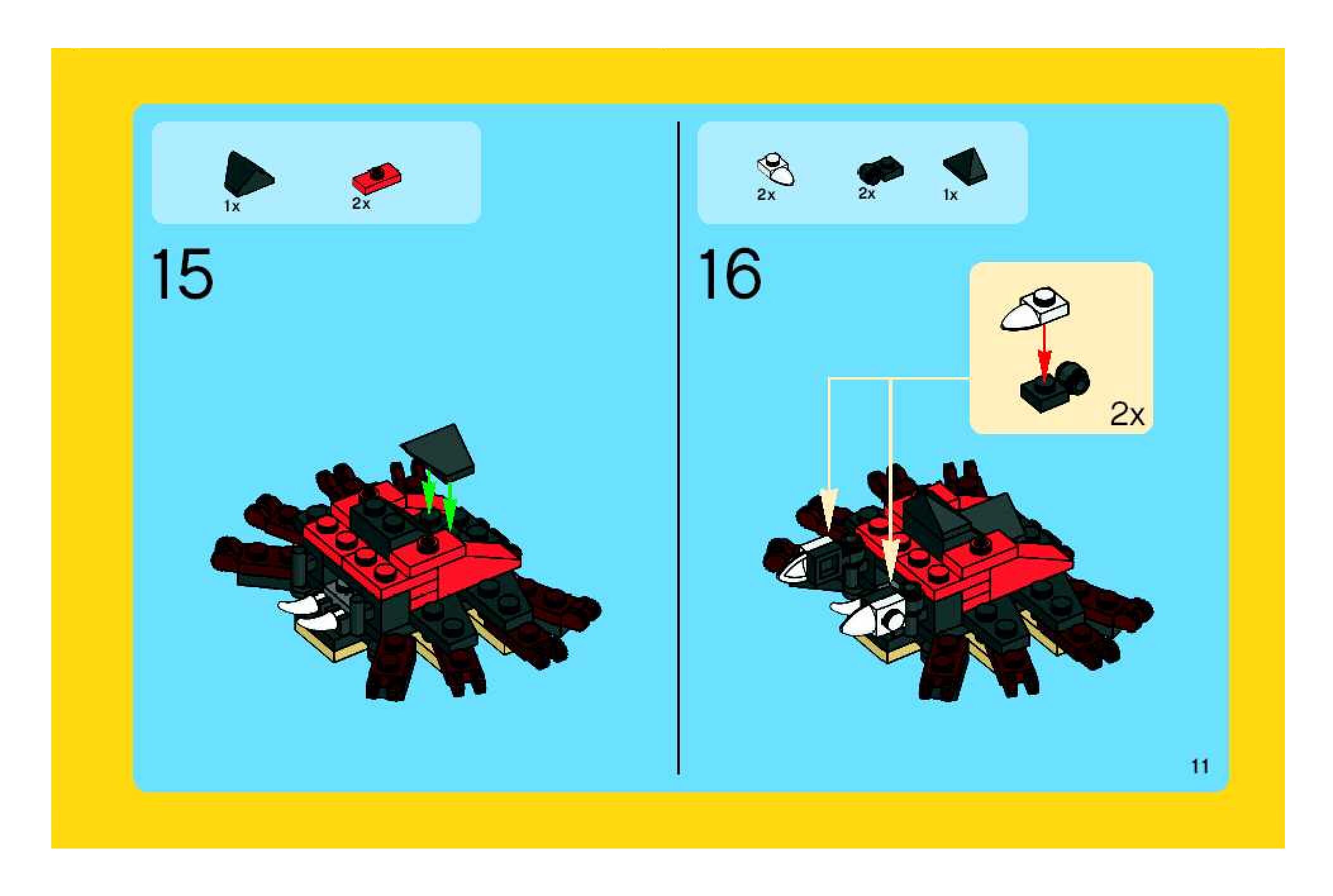 1x 2x

15

2x 2x 1x

16

2x

11