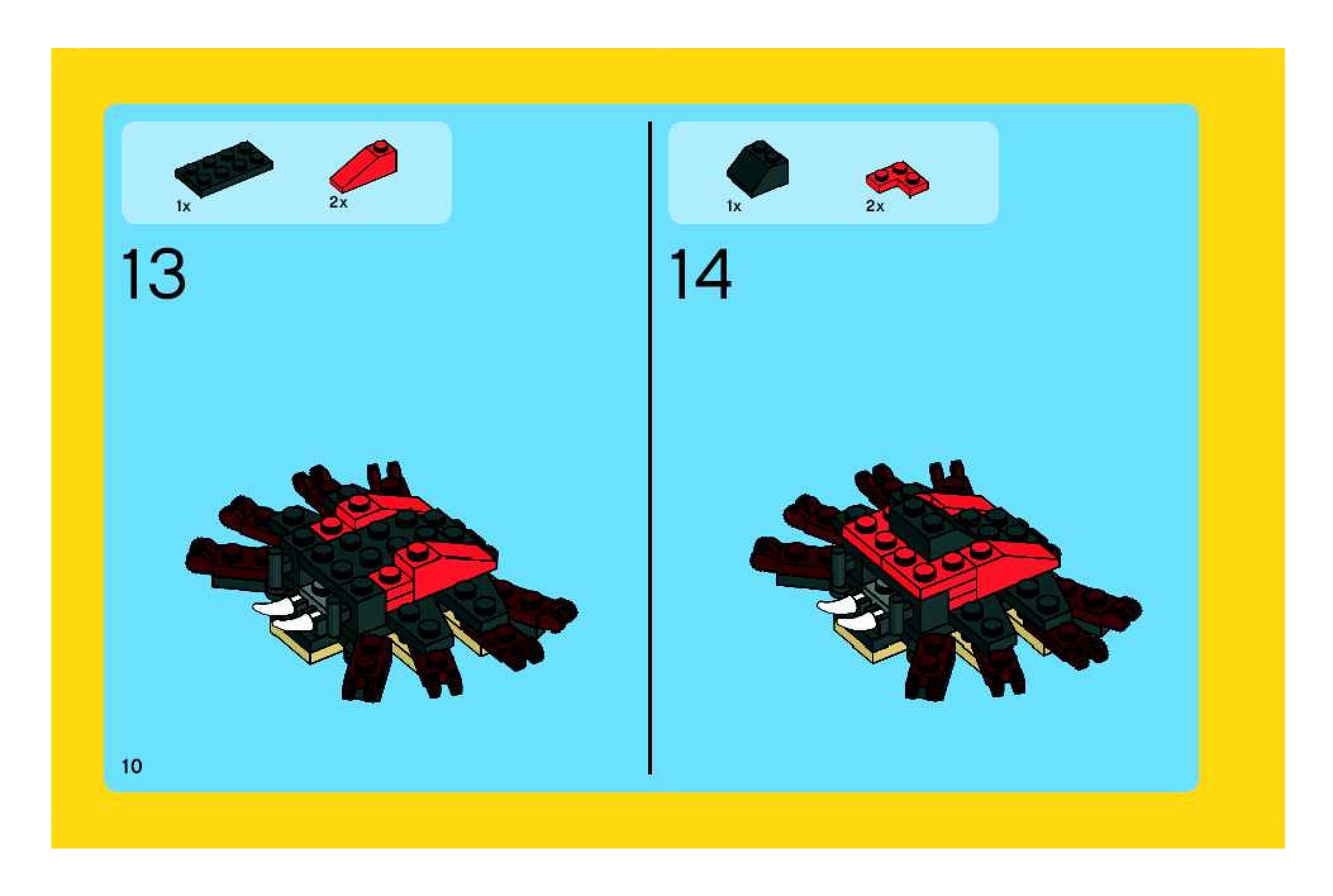 1x

2x

13

1x

2x

14

10