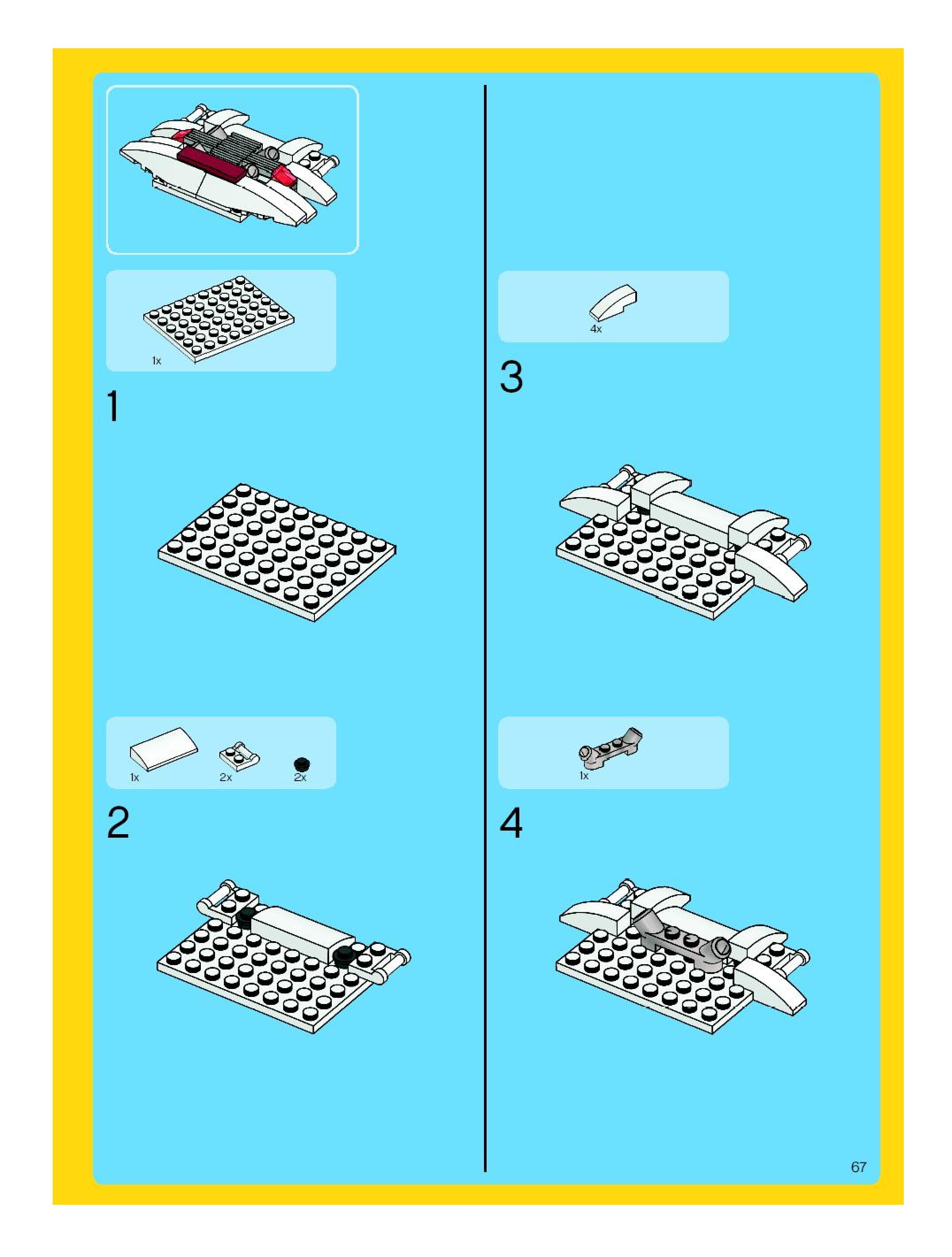 1x

1

1x 2x 2x

2

4x

3

1x

4

67