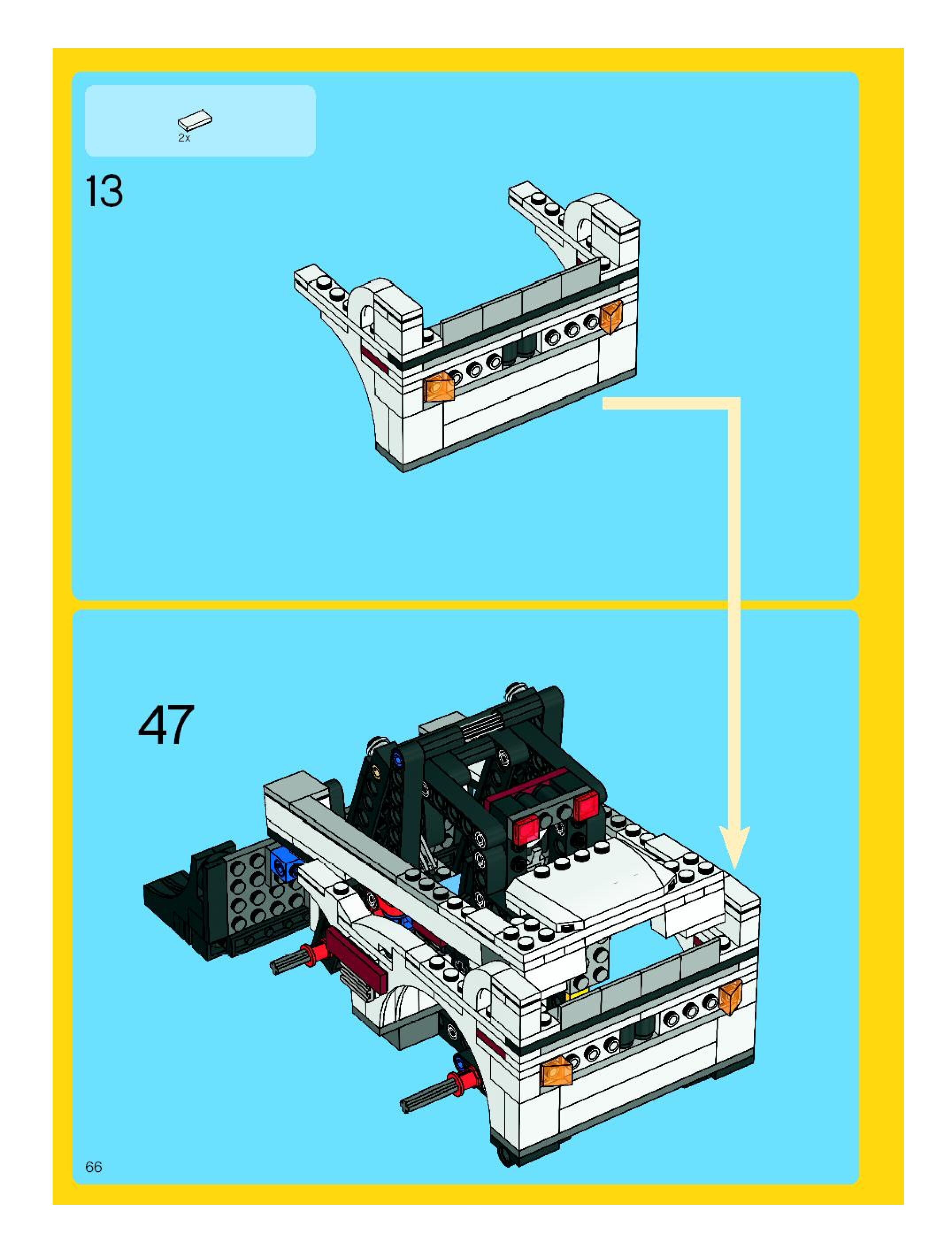 2x

13

47

66