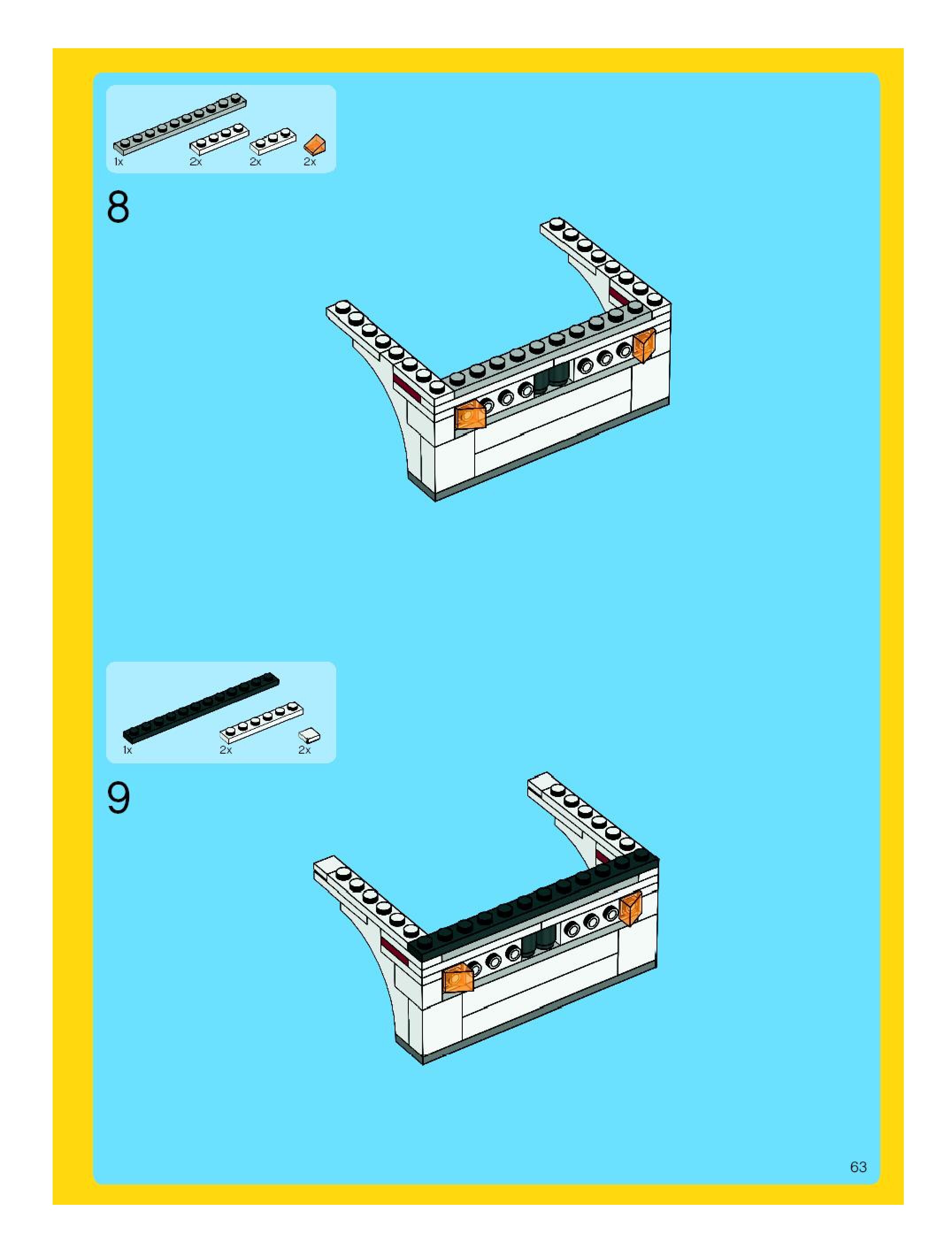 1x 2x 2x 2x

8

1x 2x 2x

9

63