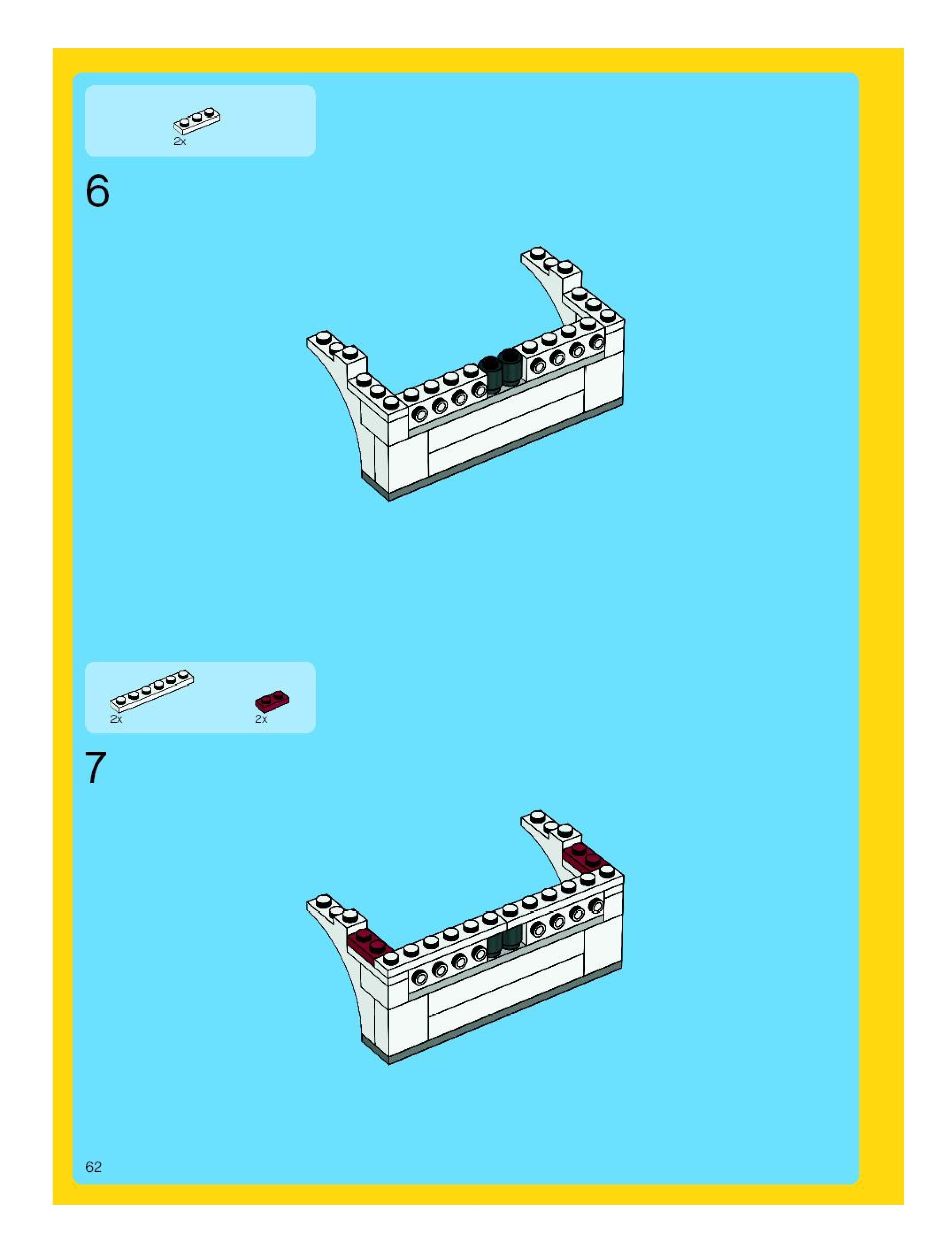 2x

6

2x

2x

7

62