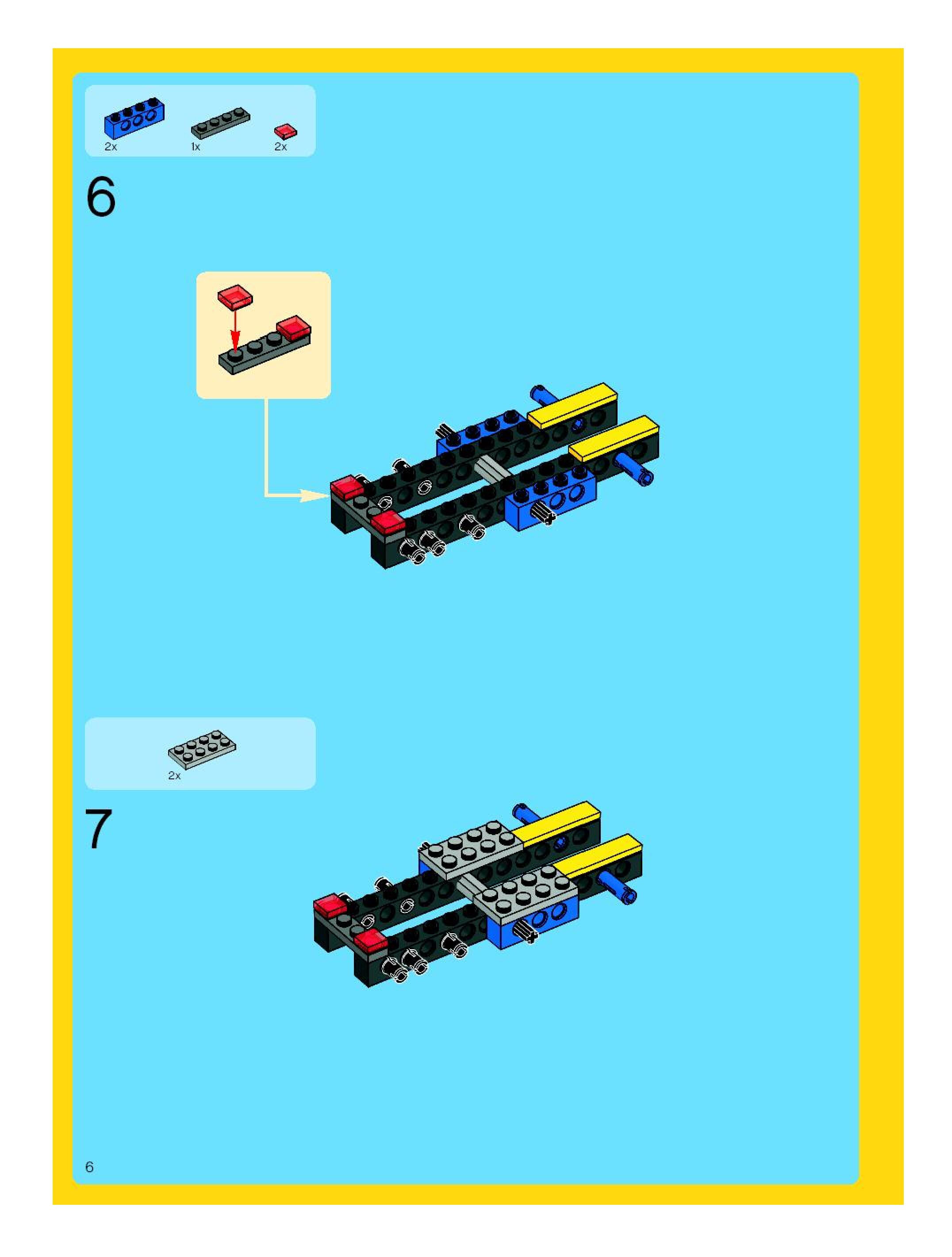 2x
1x
2x

6

2x

7

6