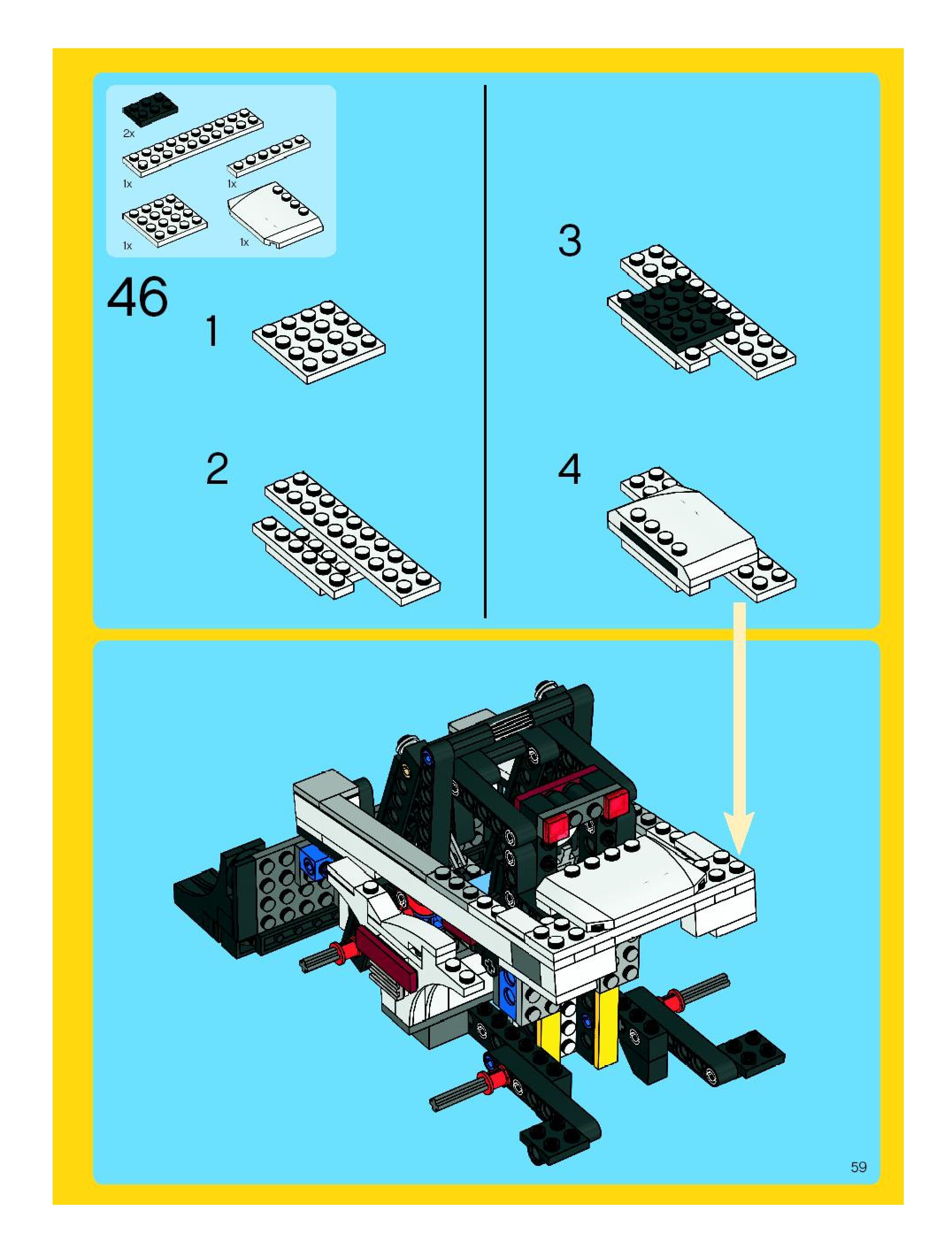 2x
1x
1x
1x
1x

46

1

2

3

4

59