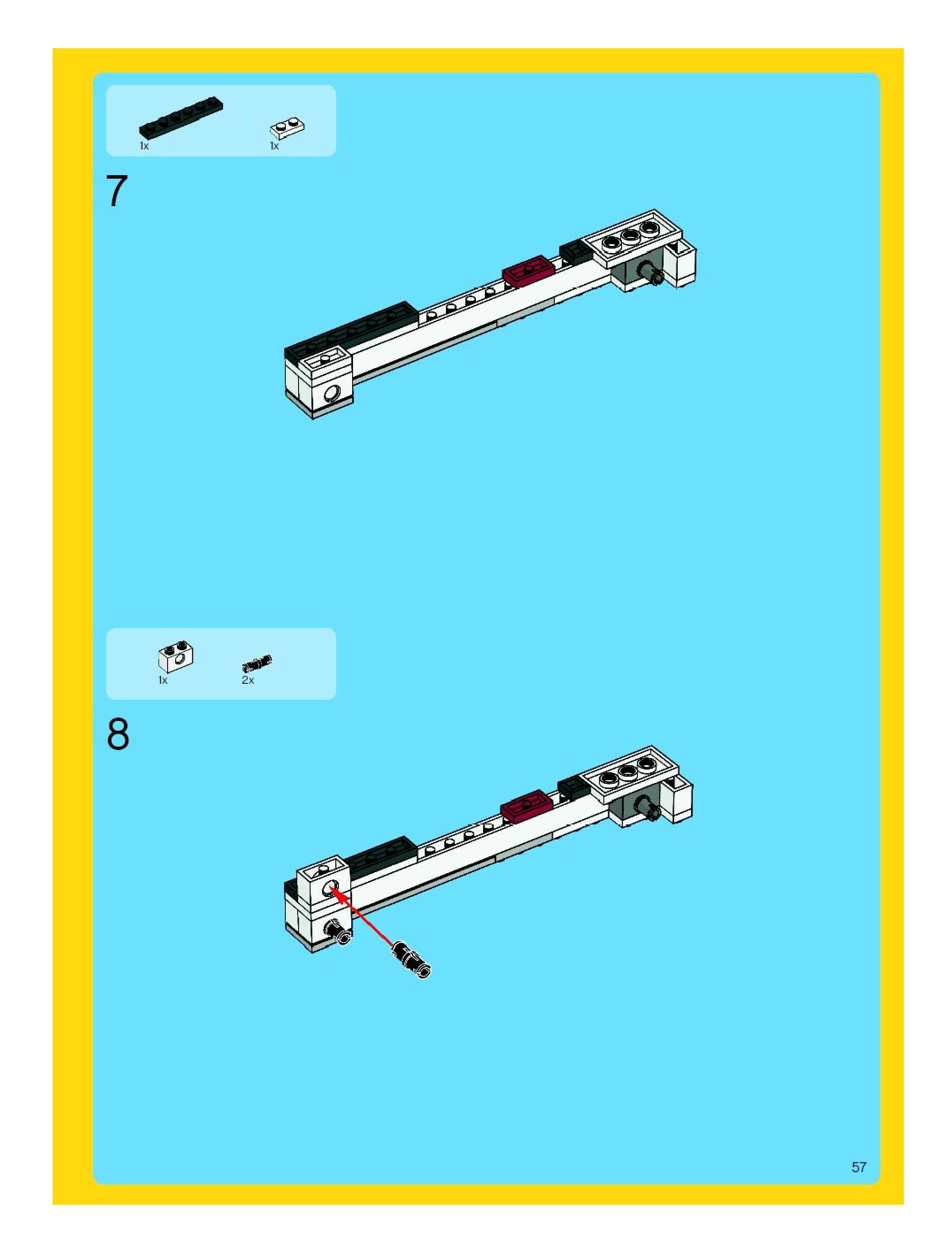 1x
1x

7

1x
2x

8

57