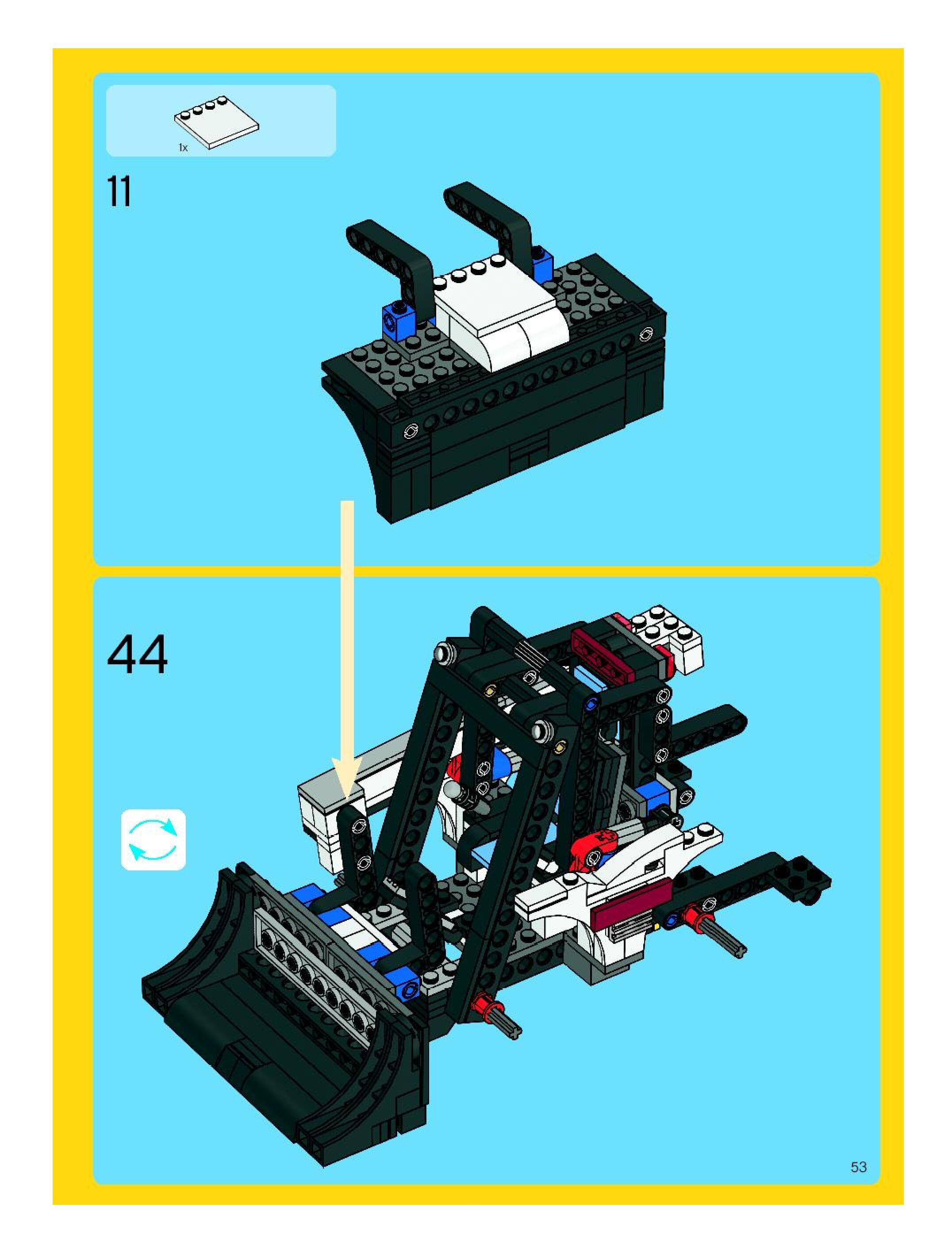 1x

11

44

53