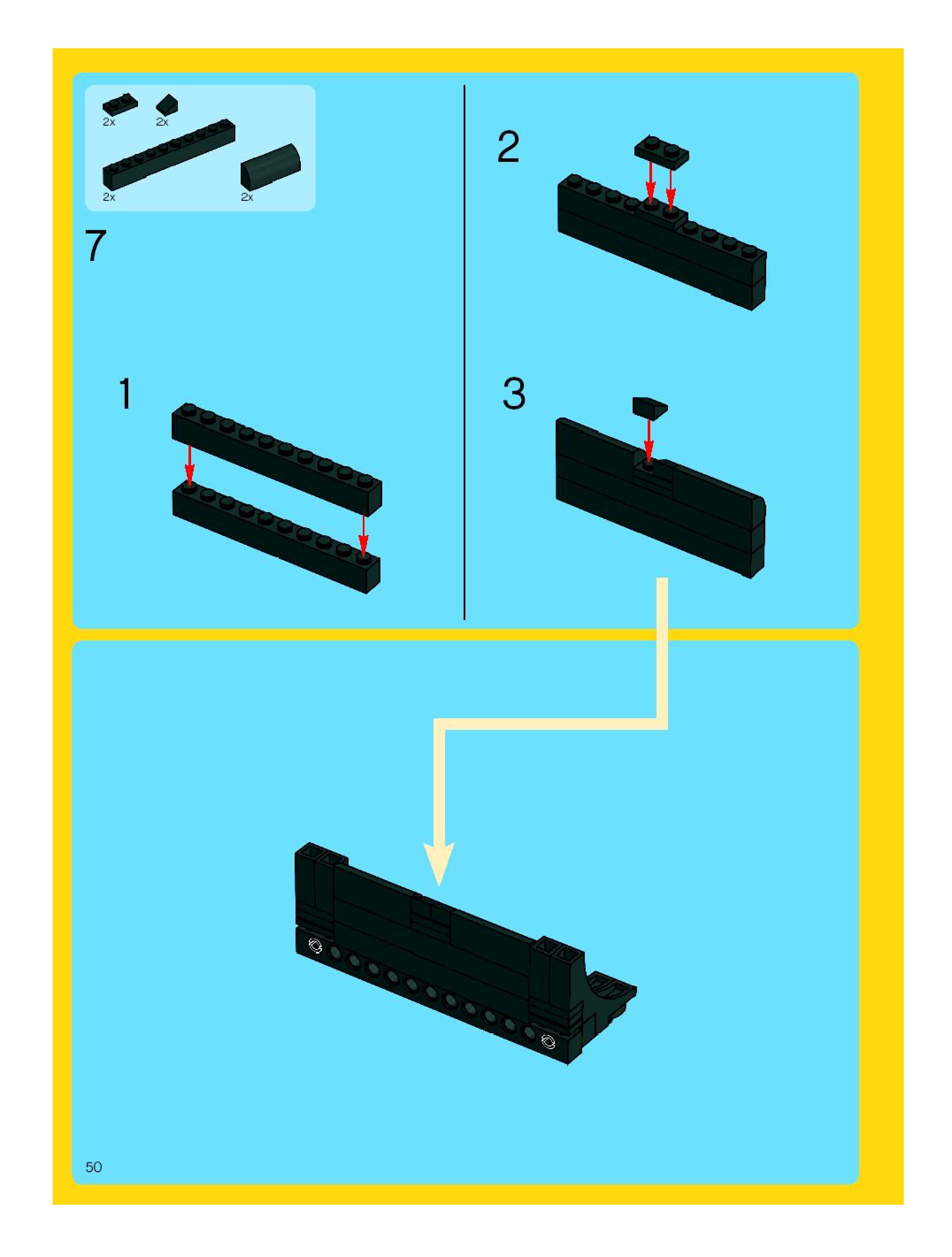 2x 2x
2x 2x

7

1

2

3

50