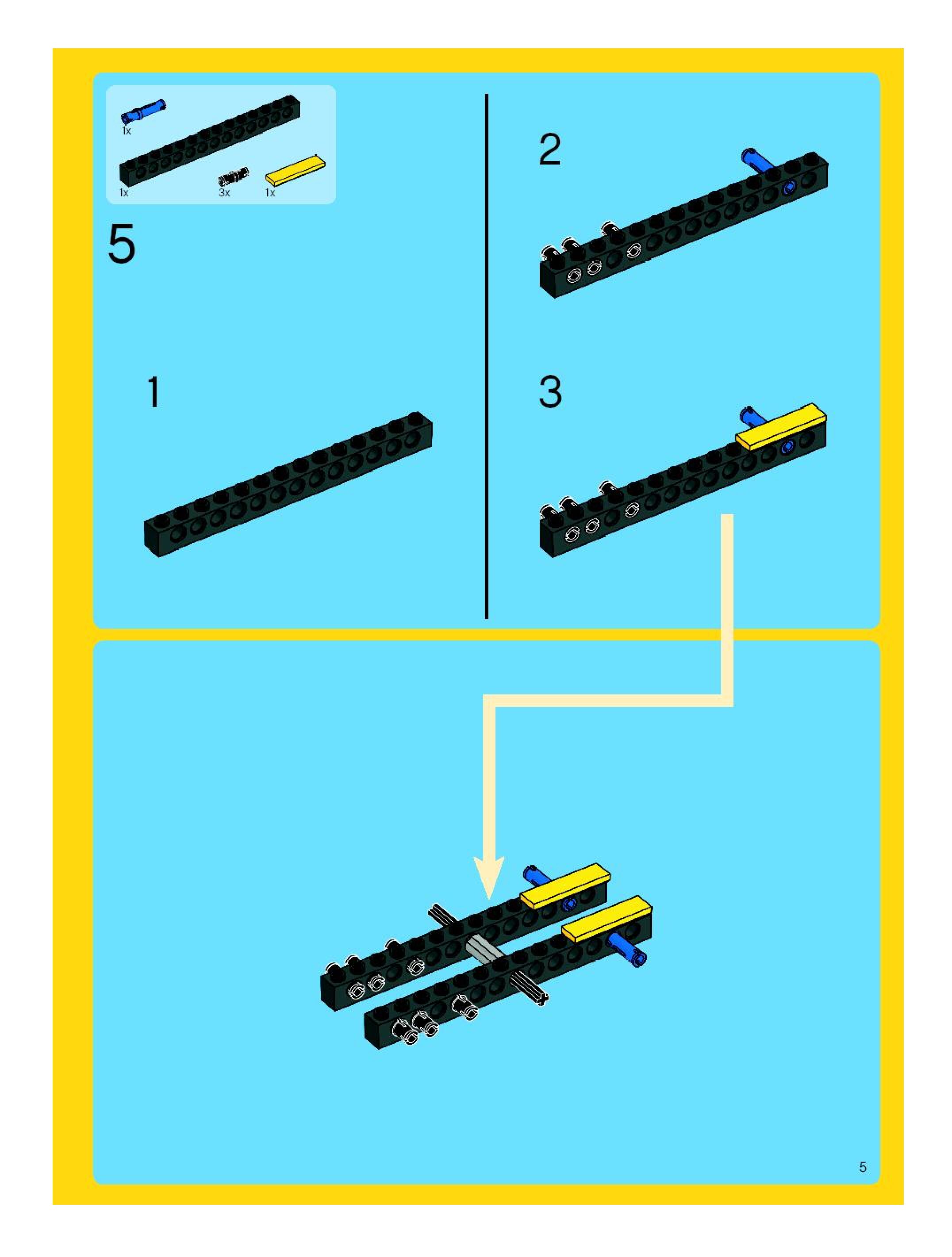 1x

1x

3x

1x

5

1

2

3

5