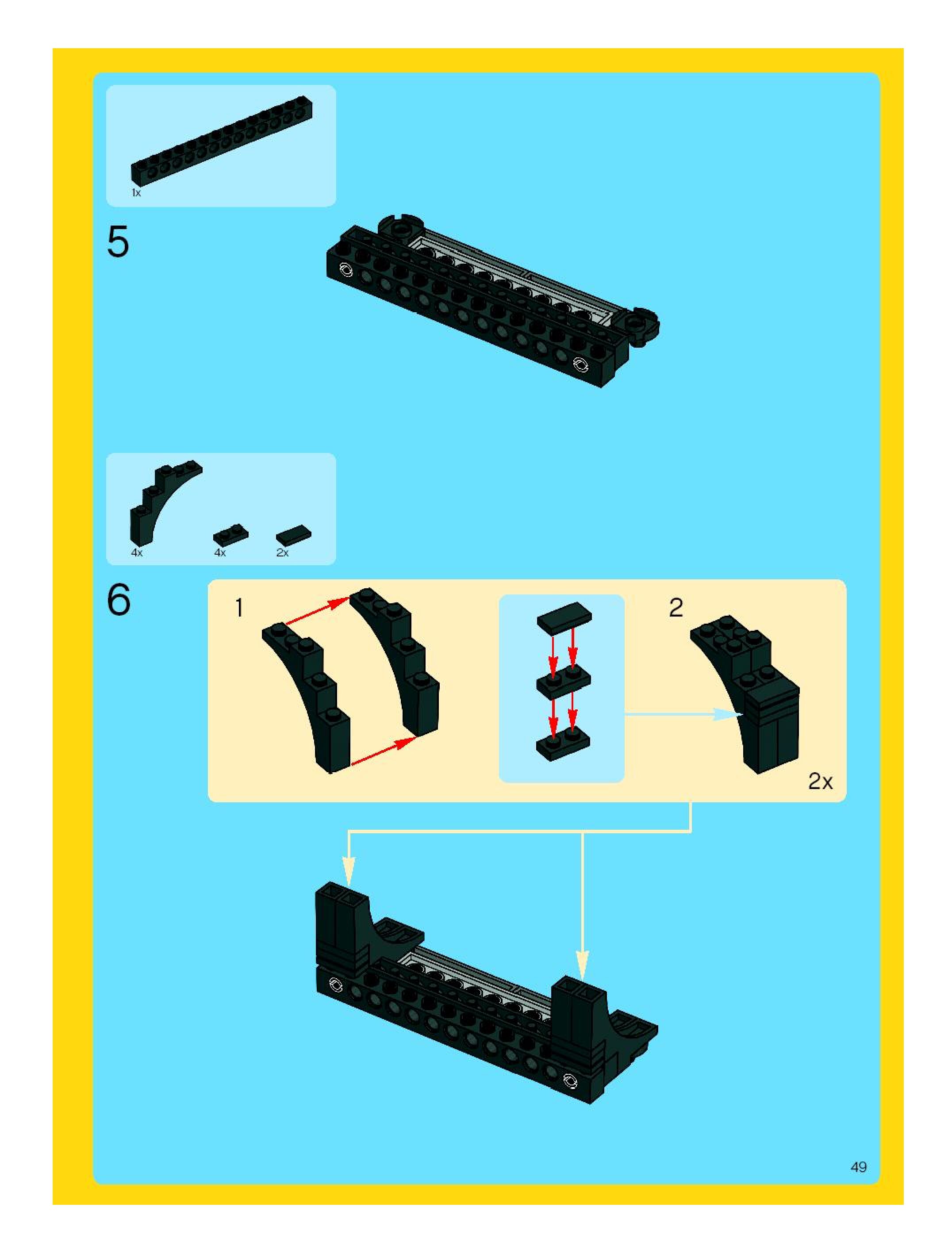 1x

5

4x
4x
2x

6

1

2

2x

49