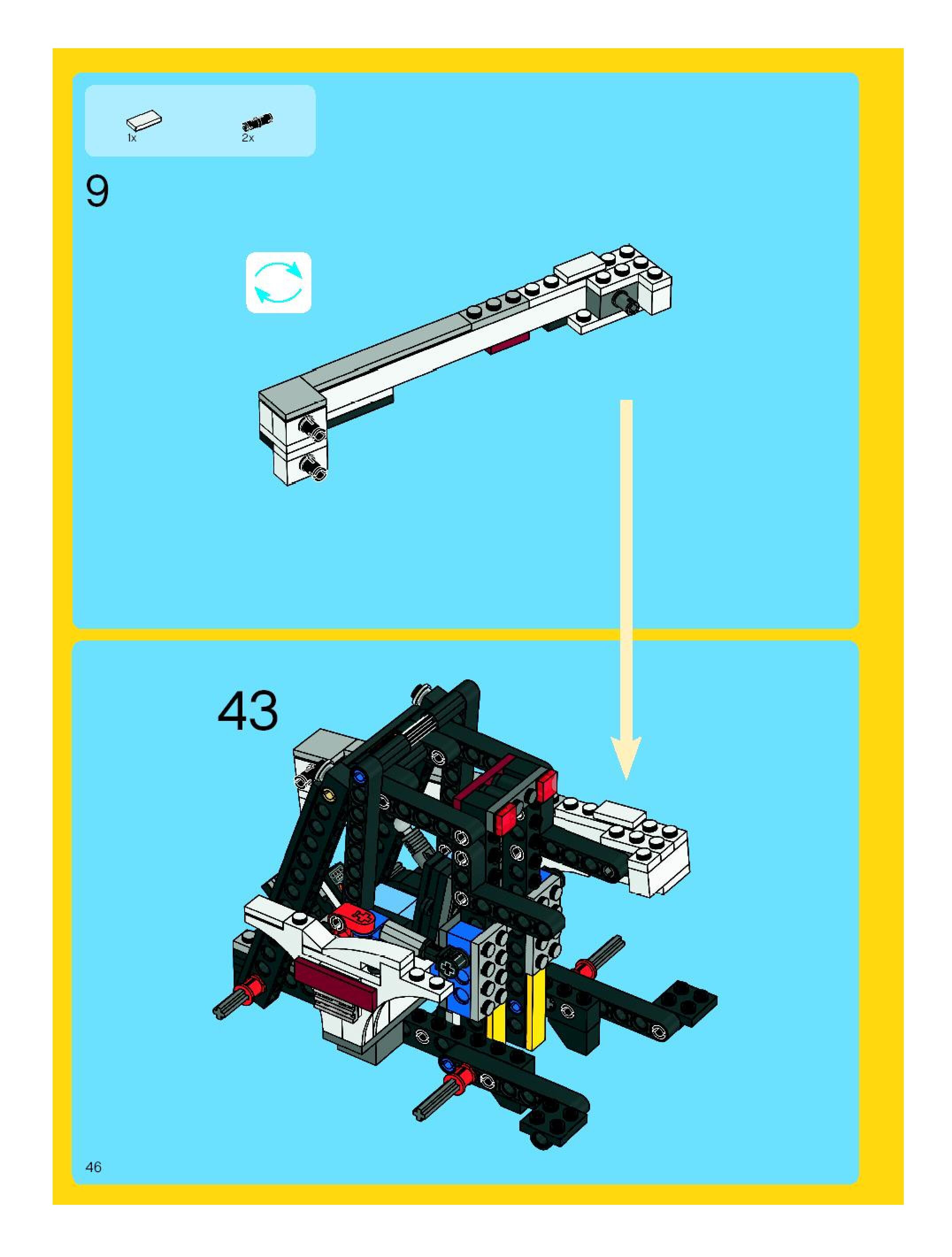 1x
2x
9
43
46