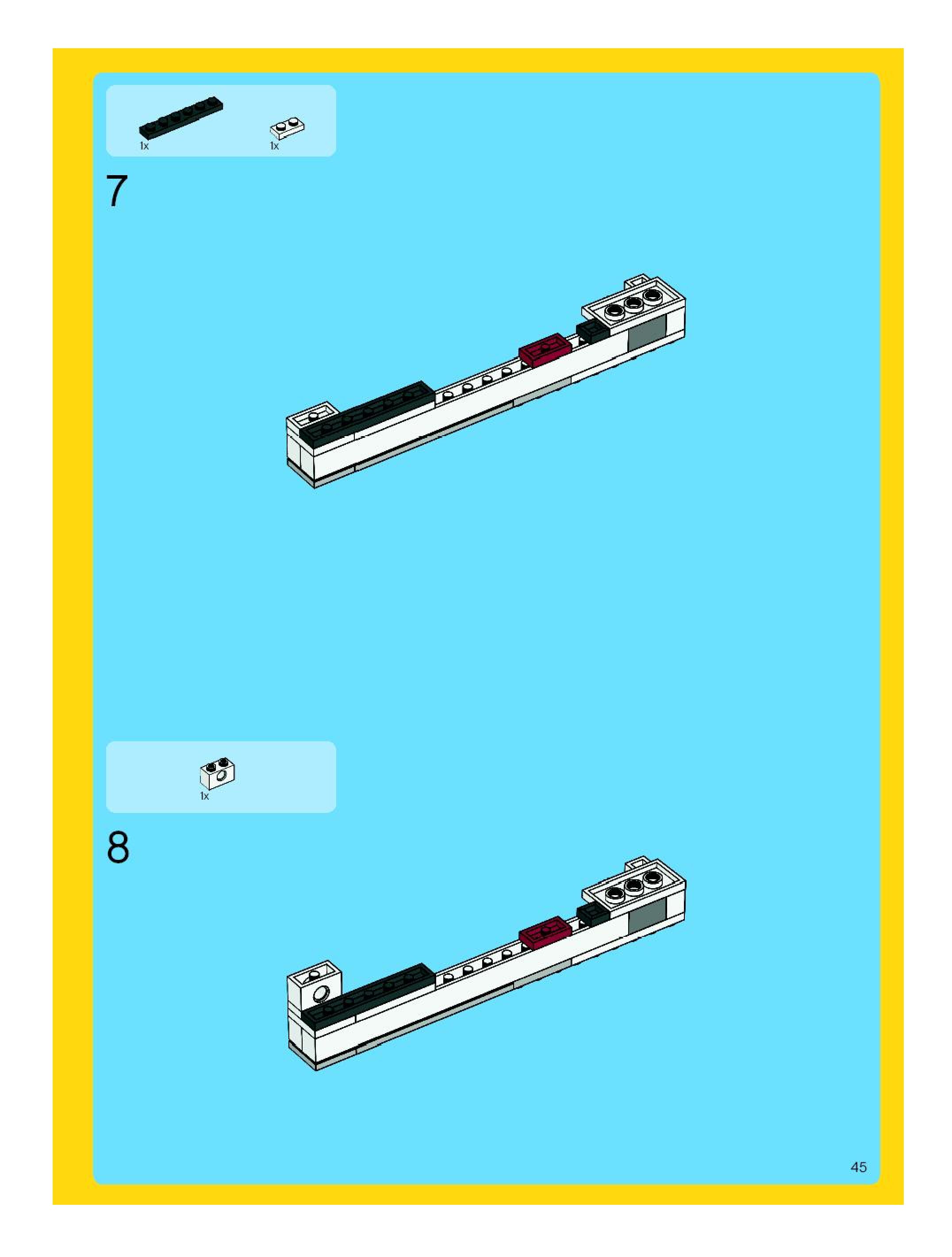 1x
1x

7

1x

8

45