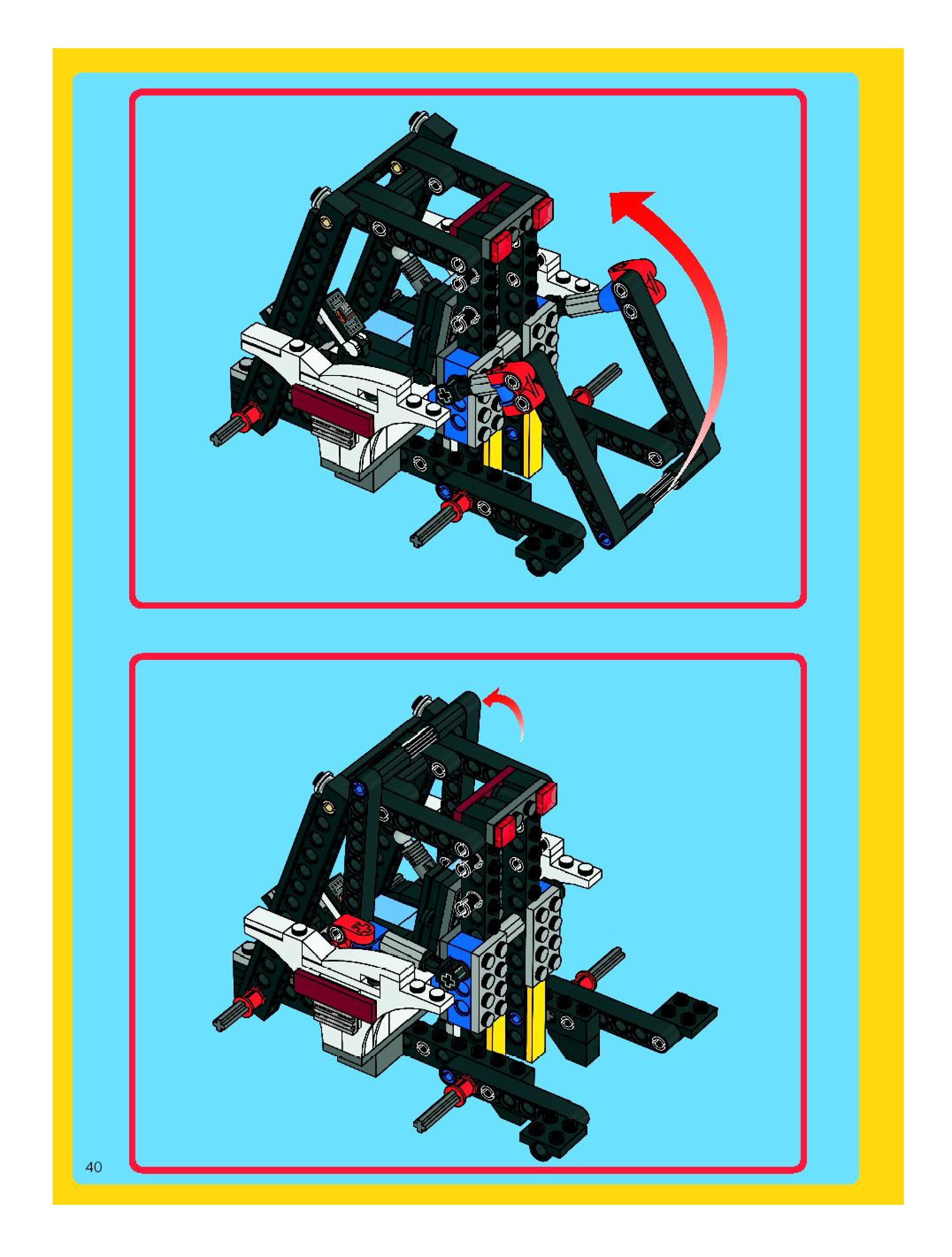 40