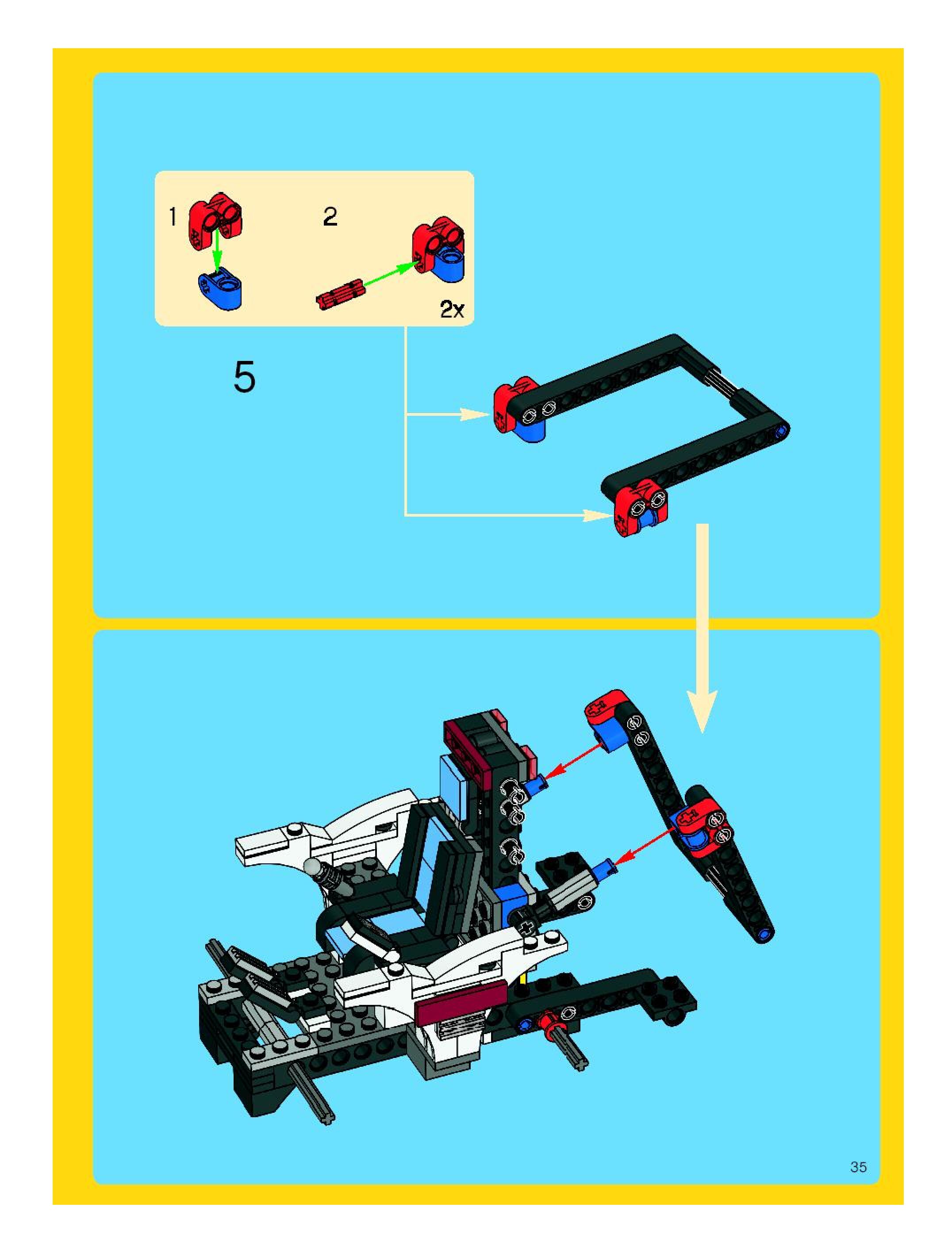 1

2

2x

5

35