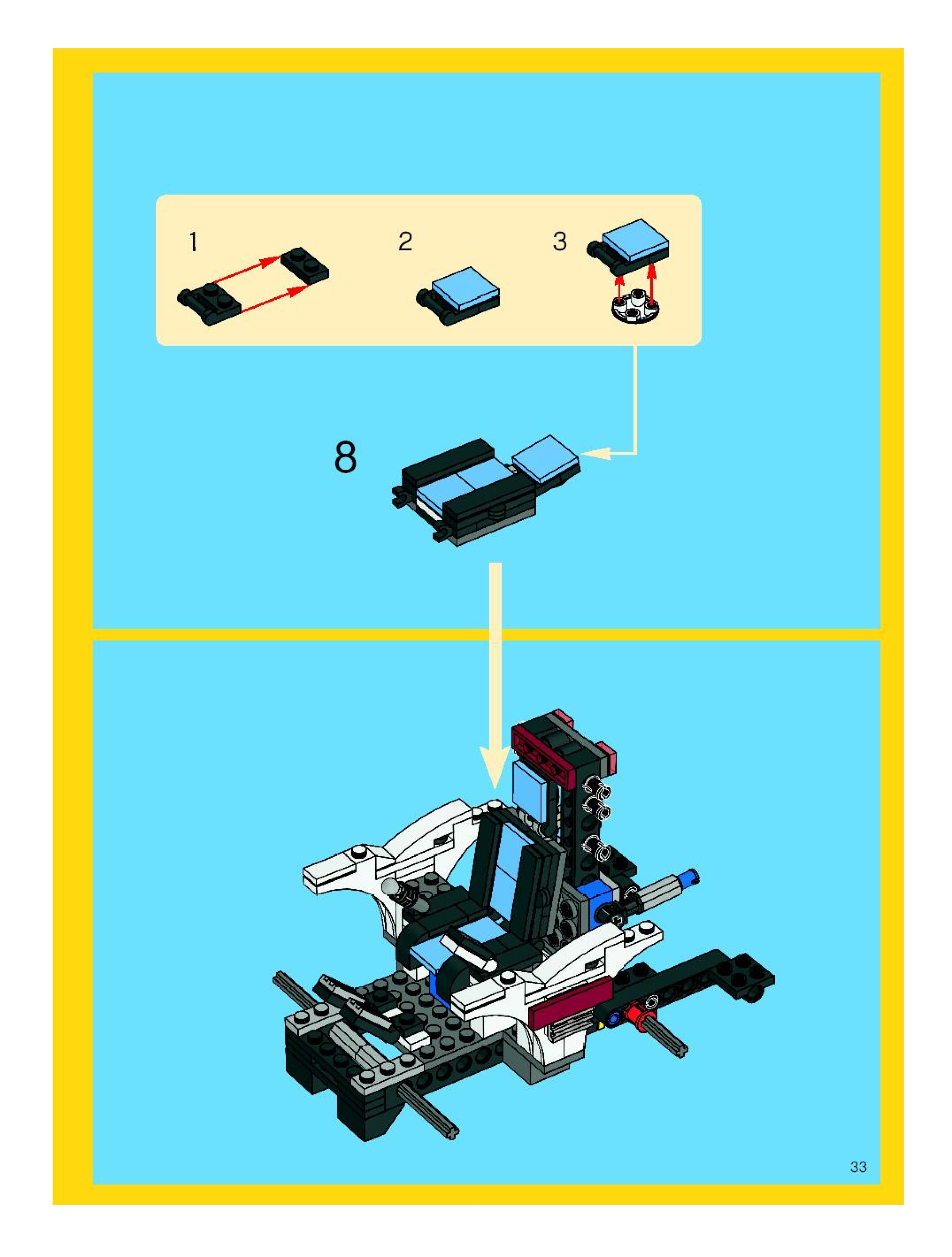 1

2

3

8

33