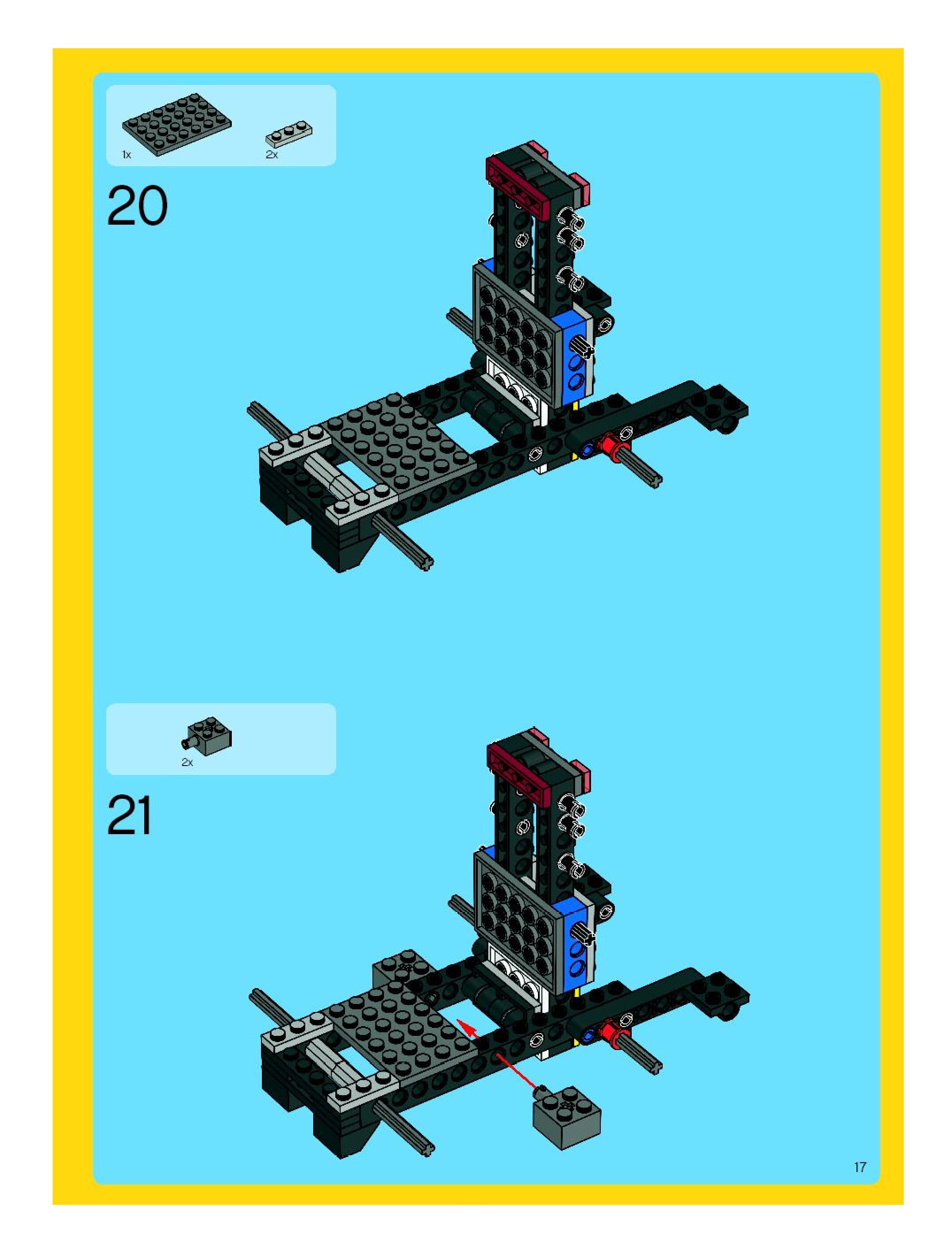 1x
2x

20

2x

21

17