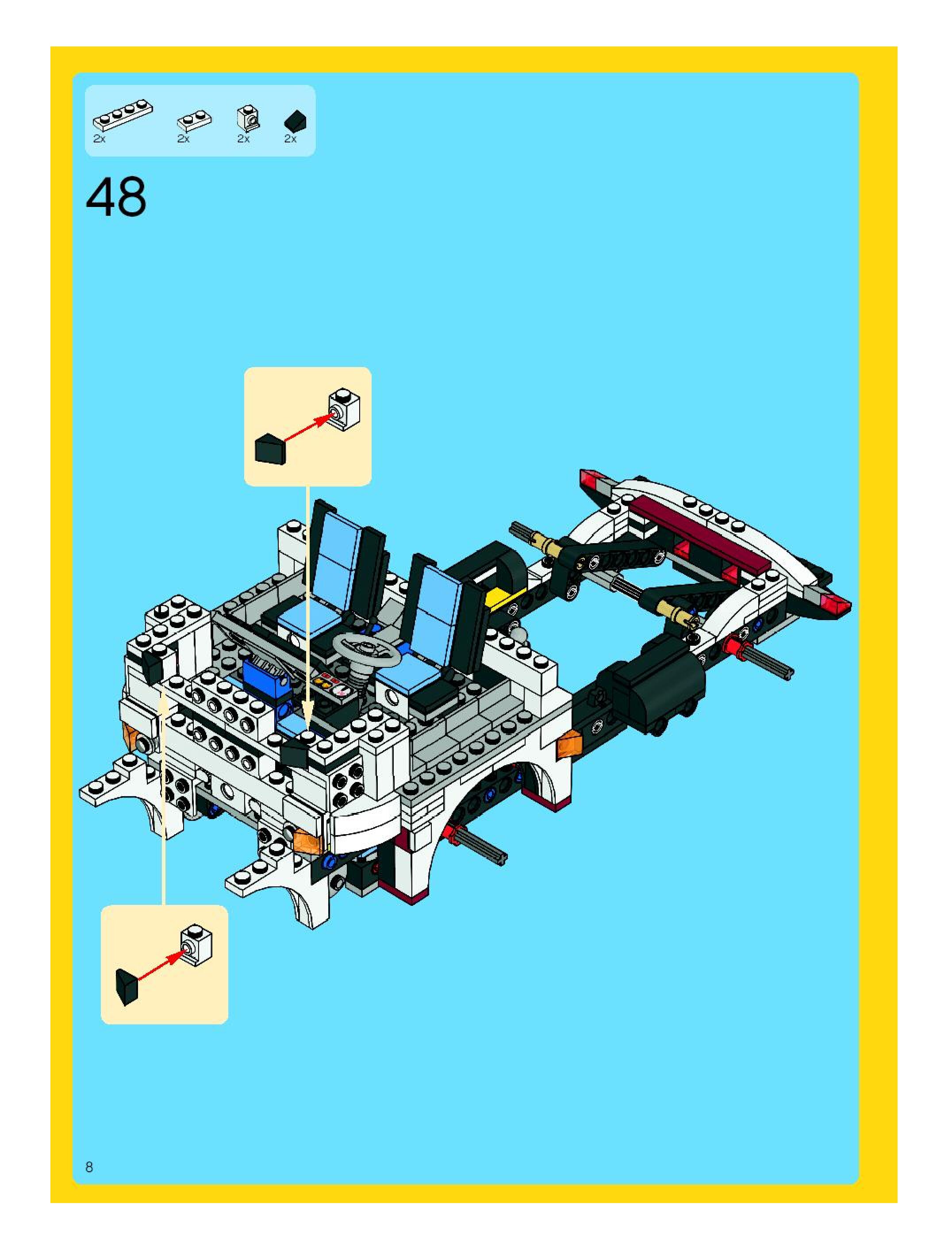 2x 2x 2x 2x

48

8