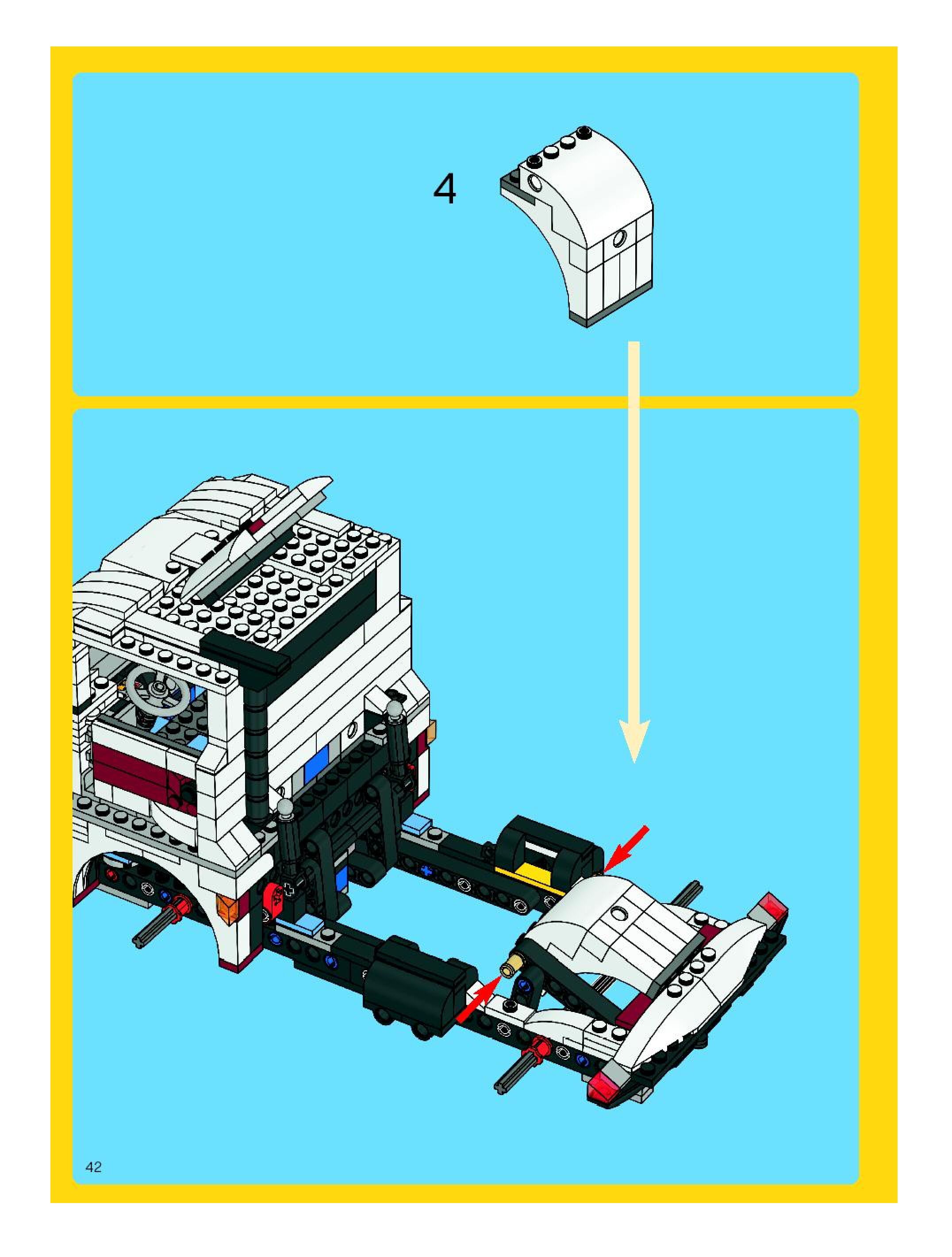 4

42