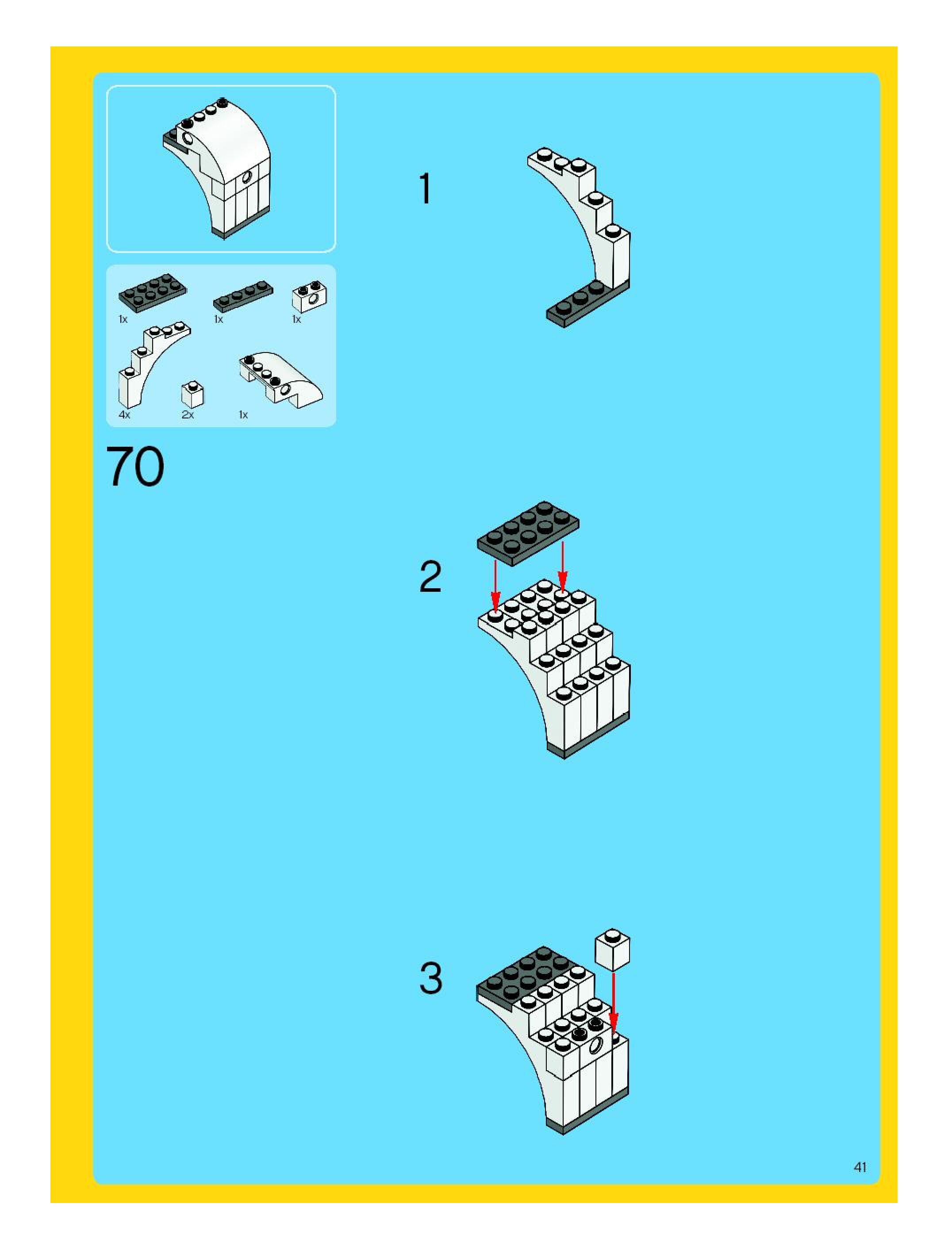 1x 1x 1x

4x 2x 1x

70

1

2

3

41