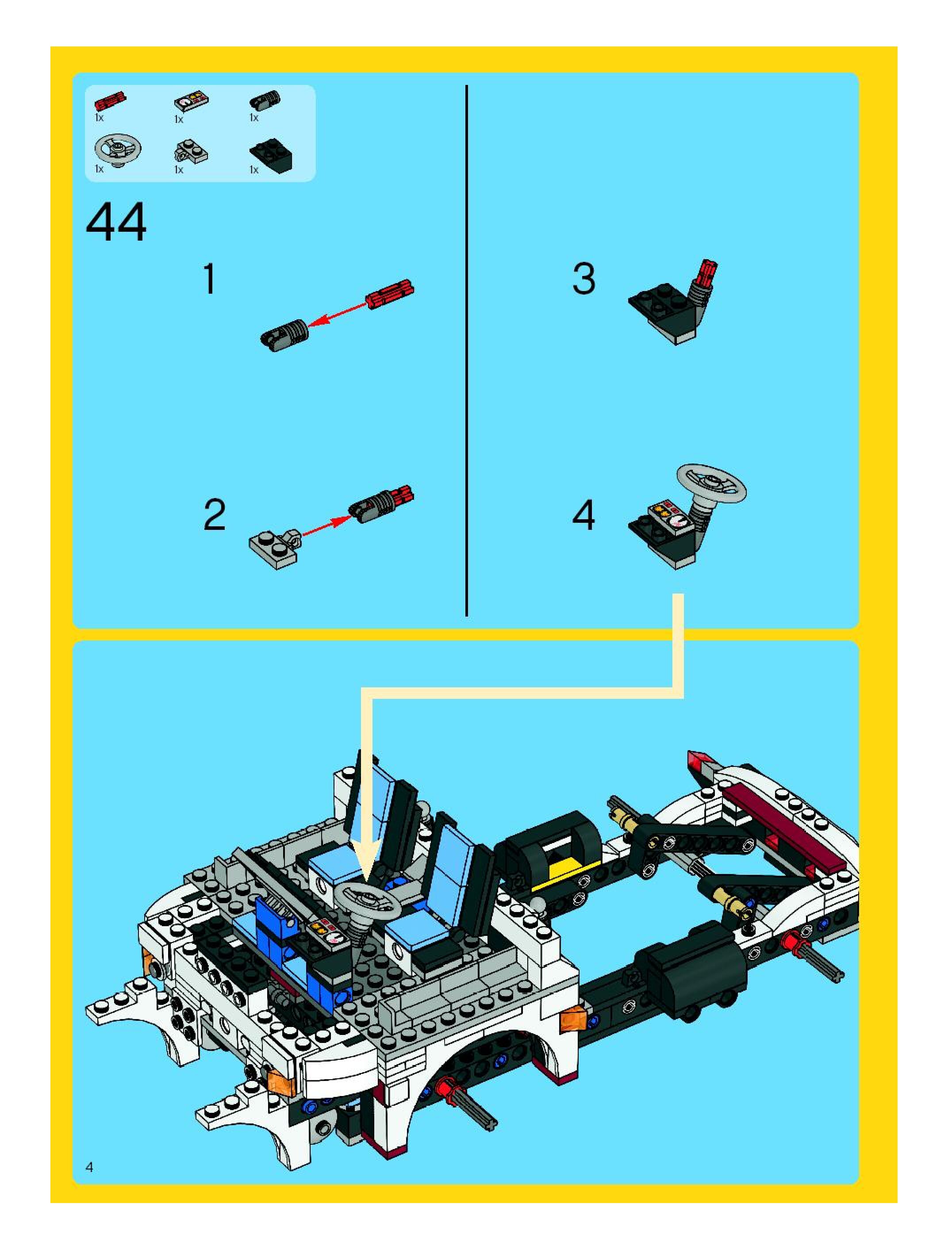 1x 1x 1x
1x 1x 1x

44

1

2

3

4

4