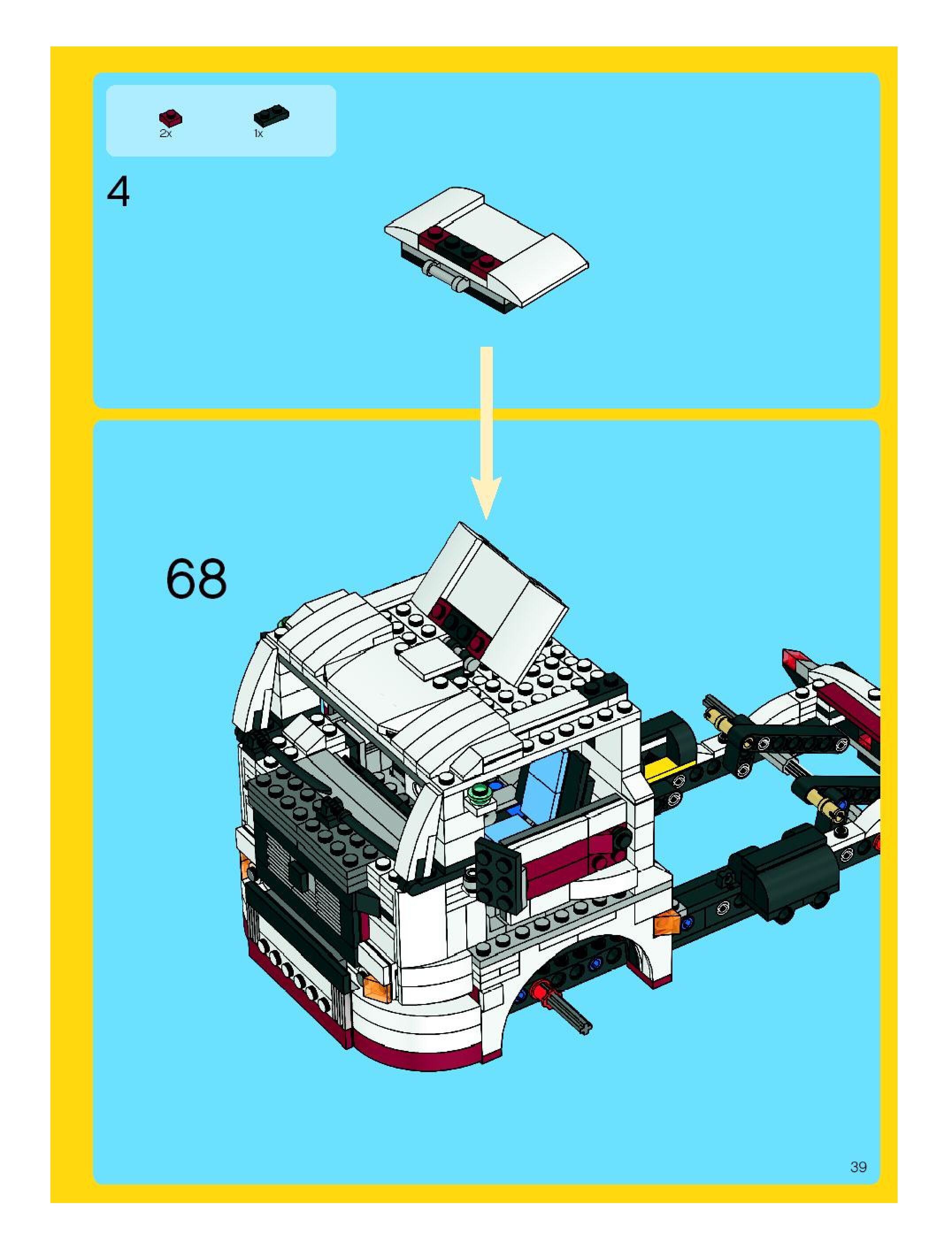 2x

1x

4

68

39