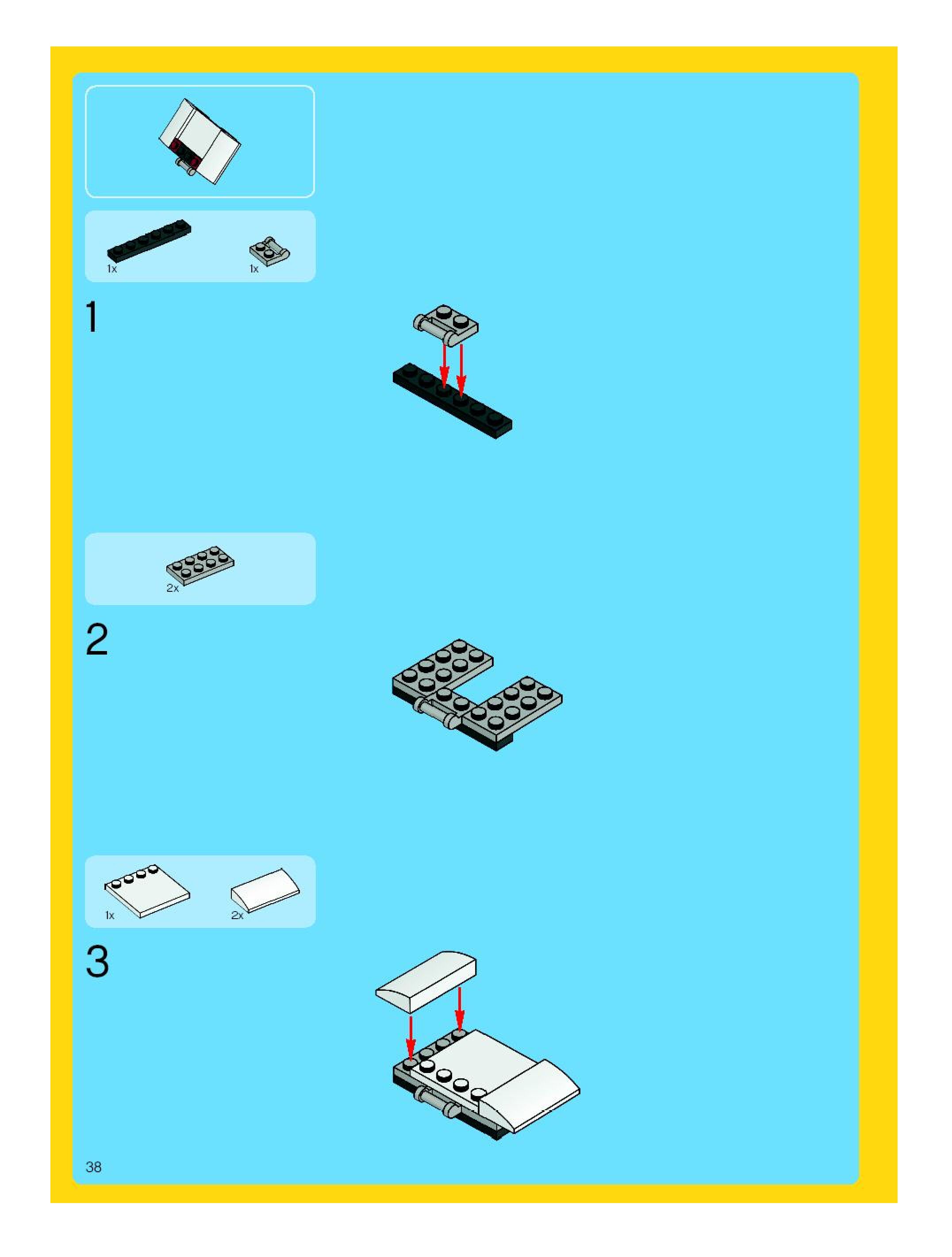 1x 1x

1

2x

2

1x 2x

3

38