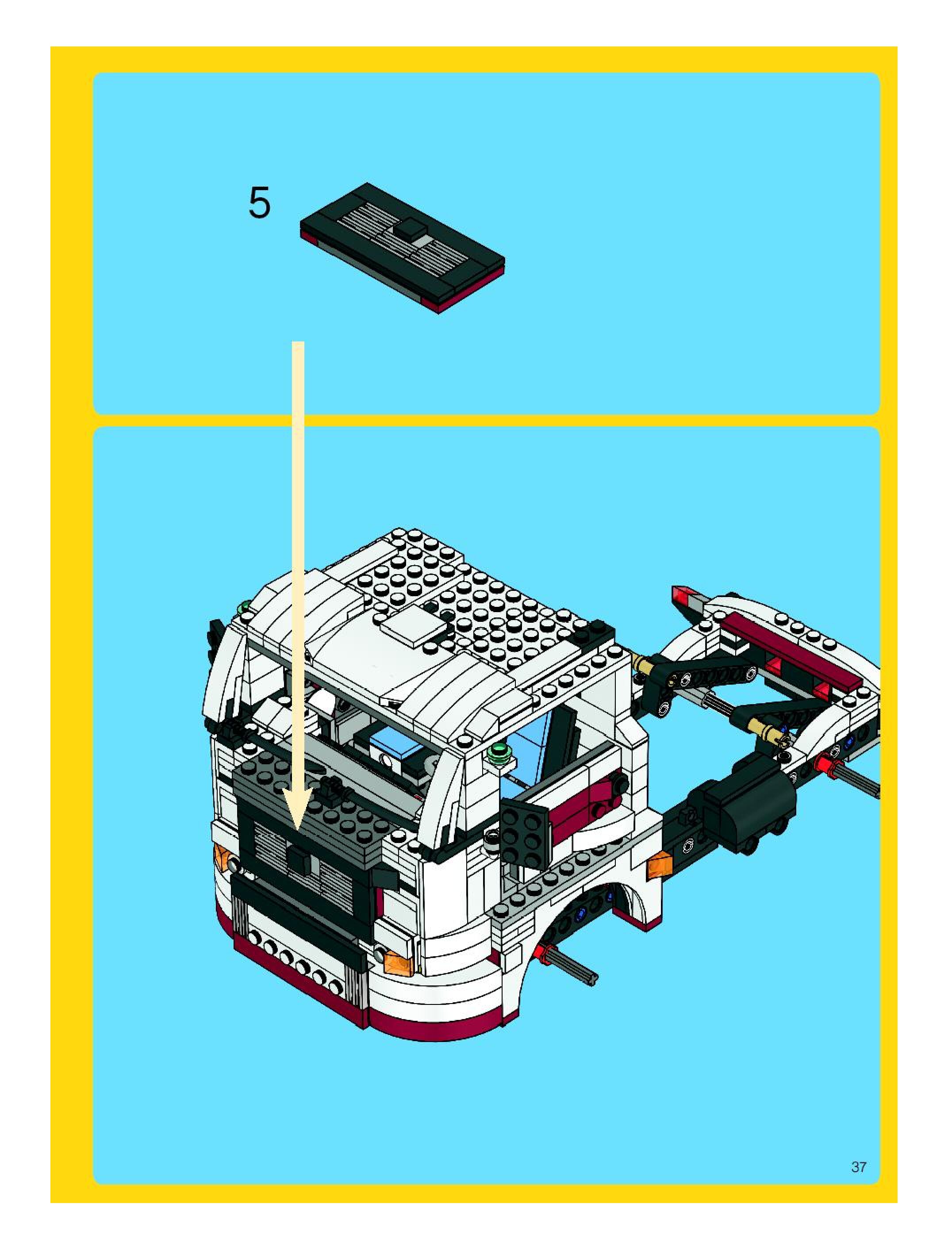 5

37